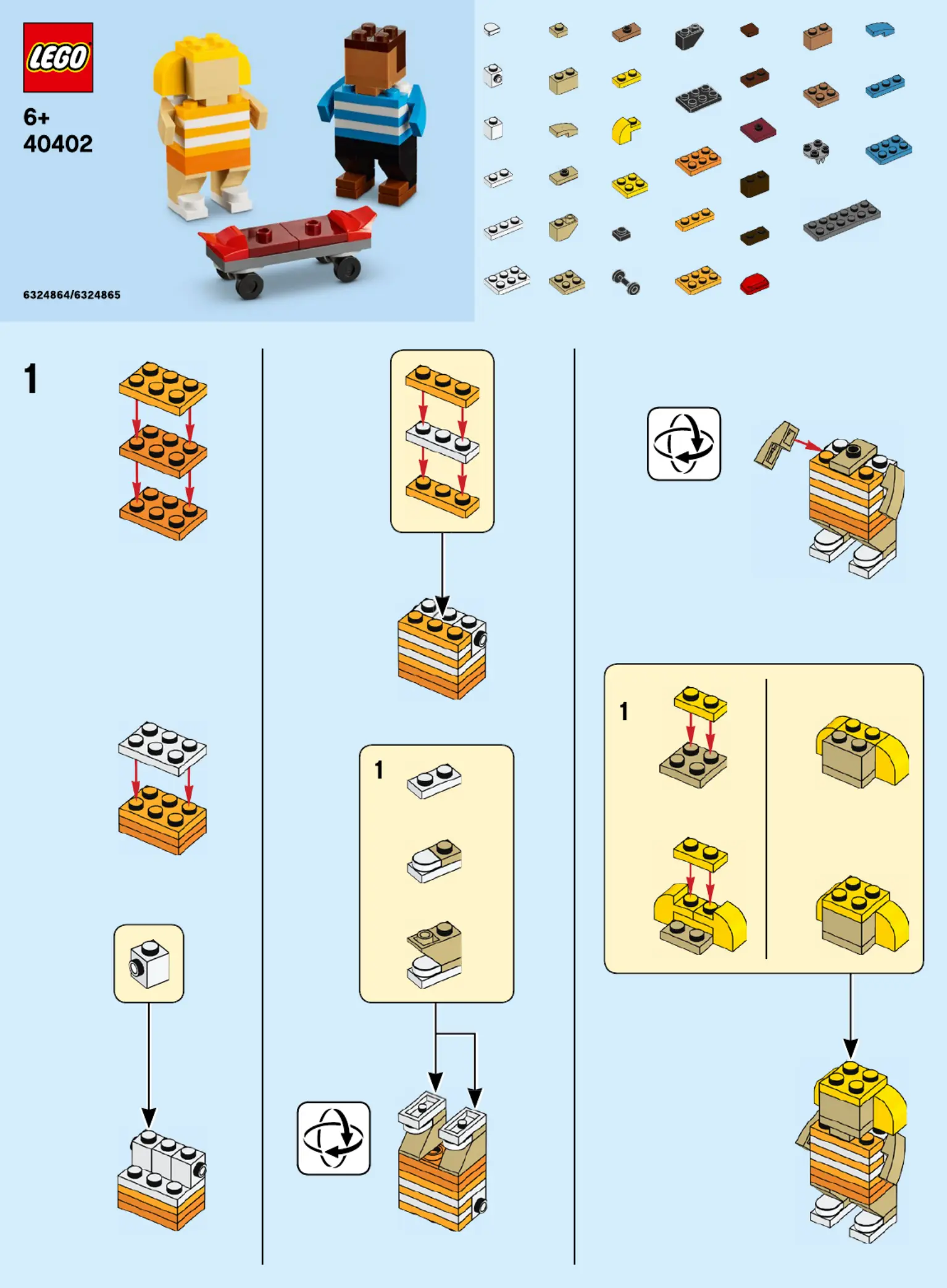 LEGO

6+
40402

6324864/6324865

1

1

1