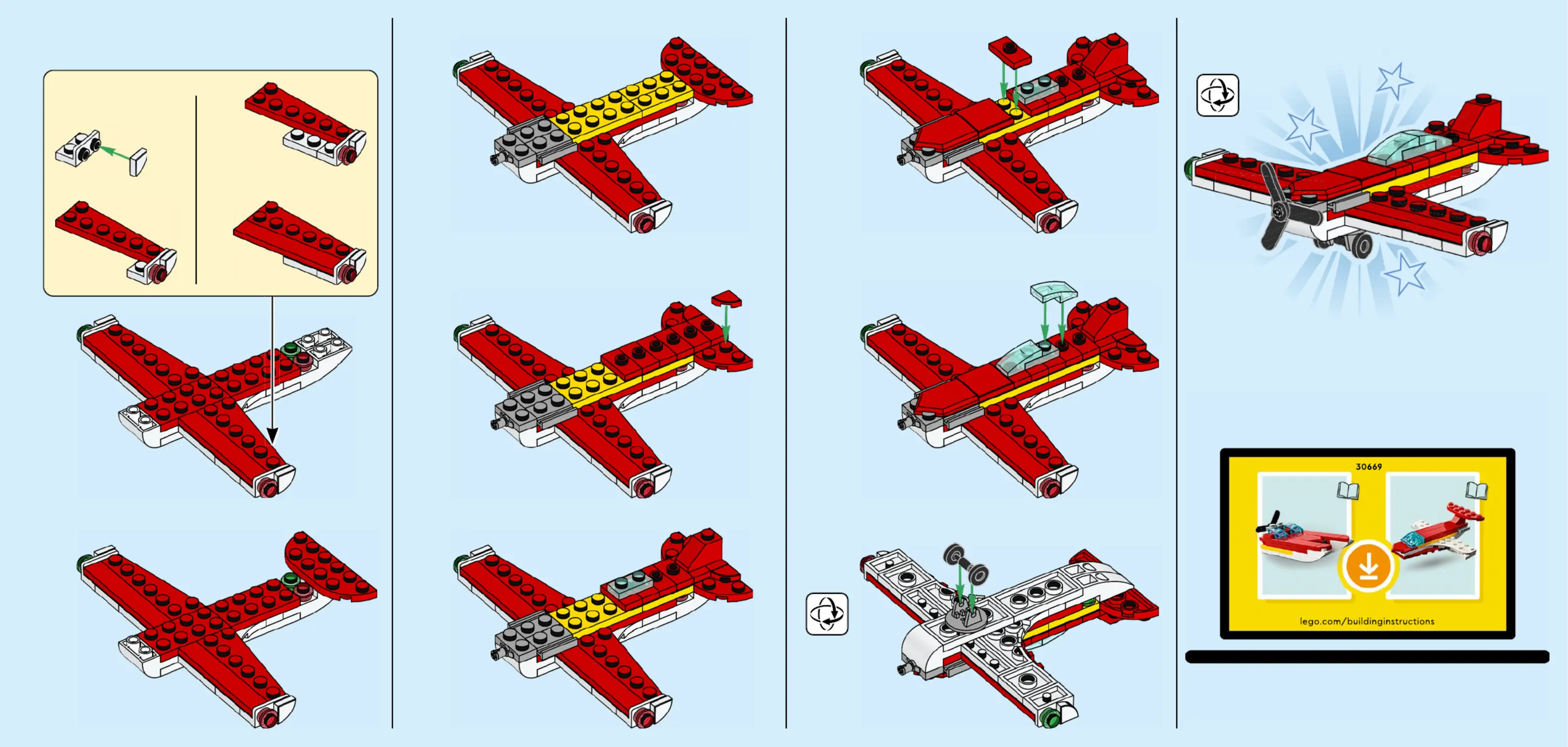 30669

lego.com/buildinginstructions