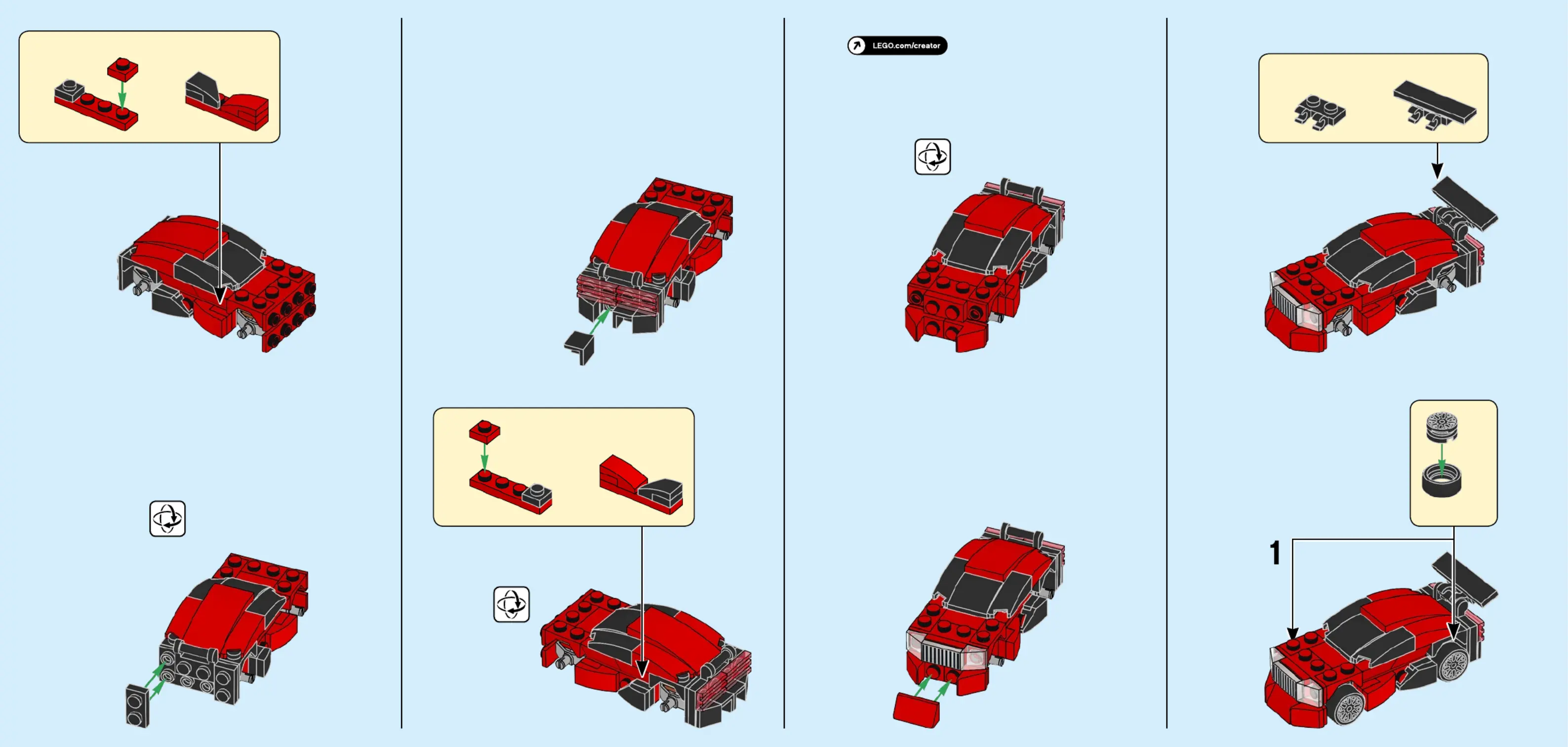 LEGO.com/creator

1