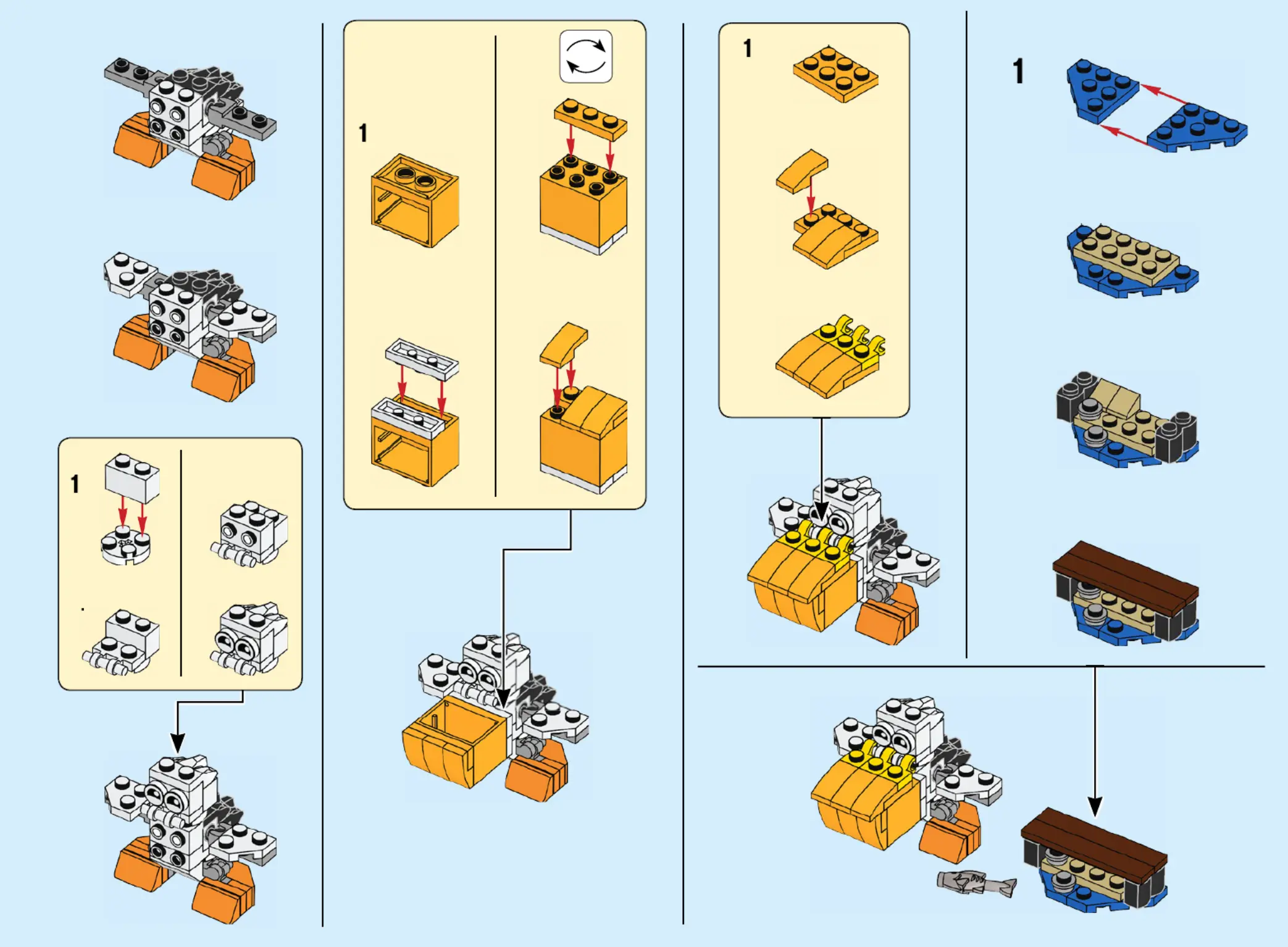 1

1

1

1