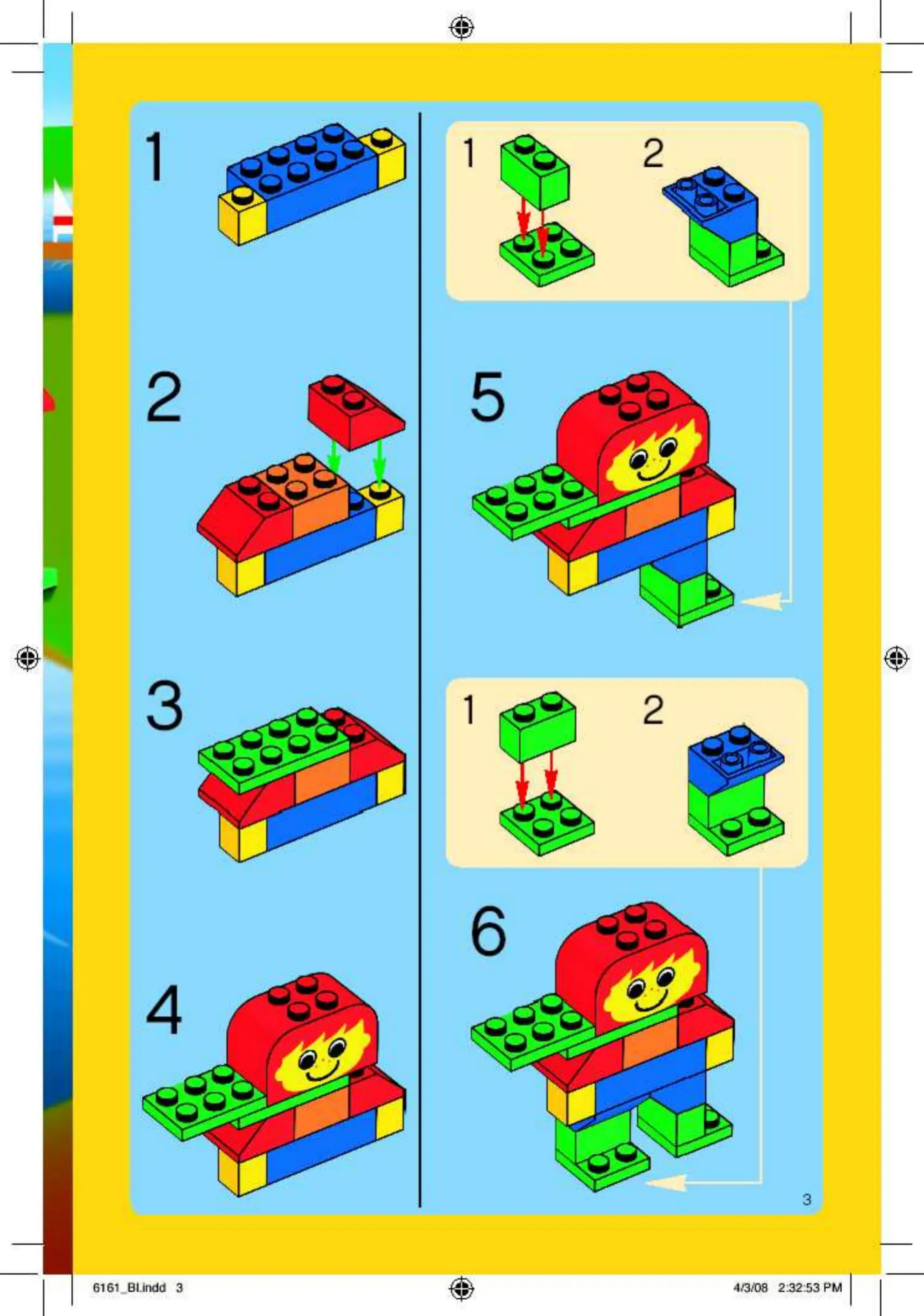 1

2

3

4

1 2

5

1 2

6

3

6161_BI.indd 3

4/3/08 2:32:53 PM