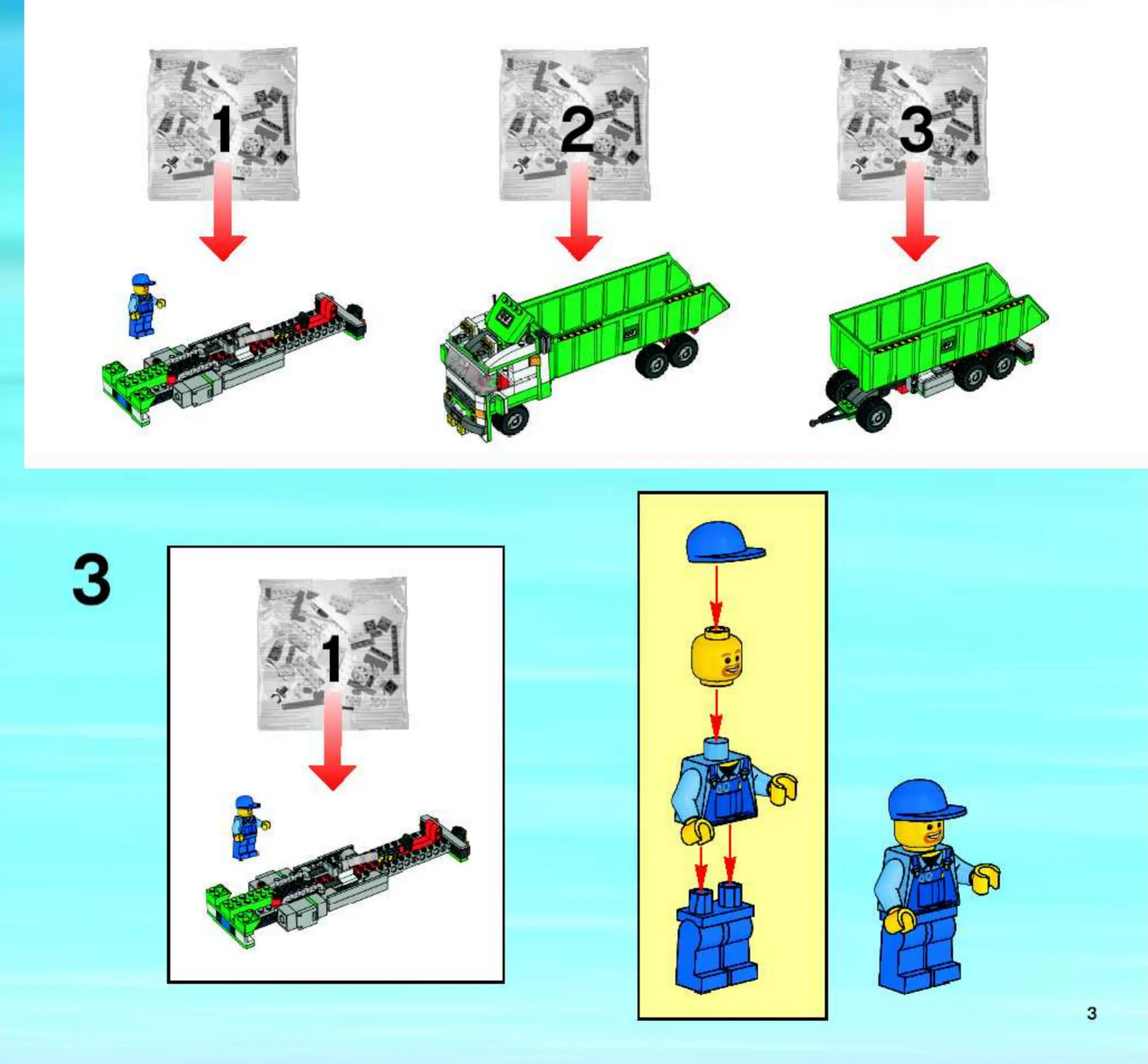 1

2

3

3

1

3