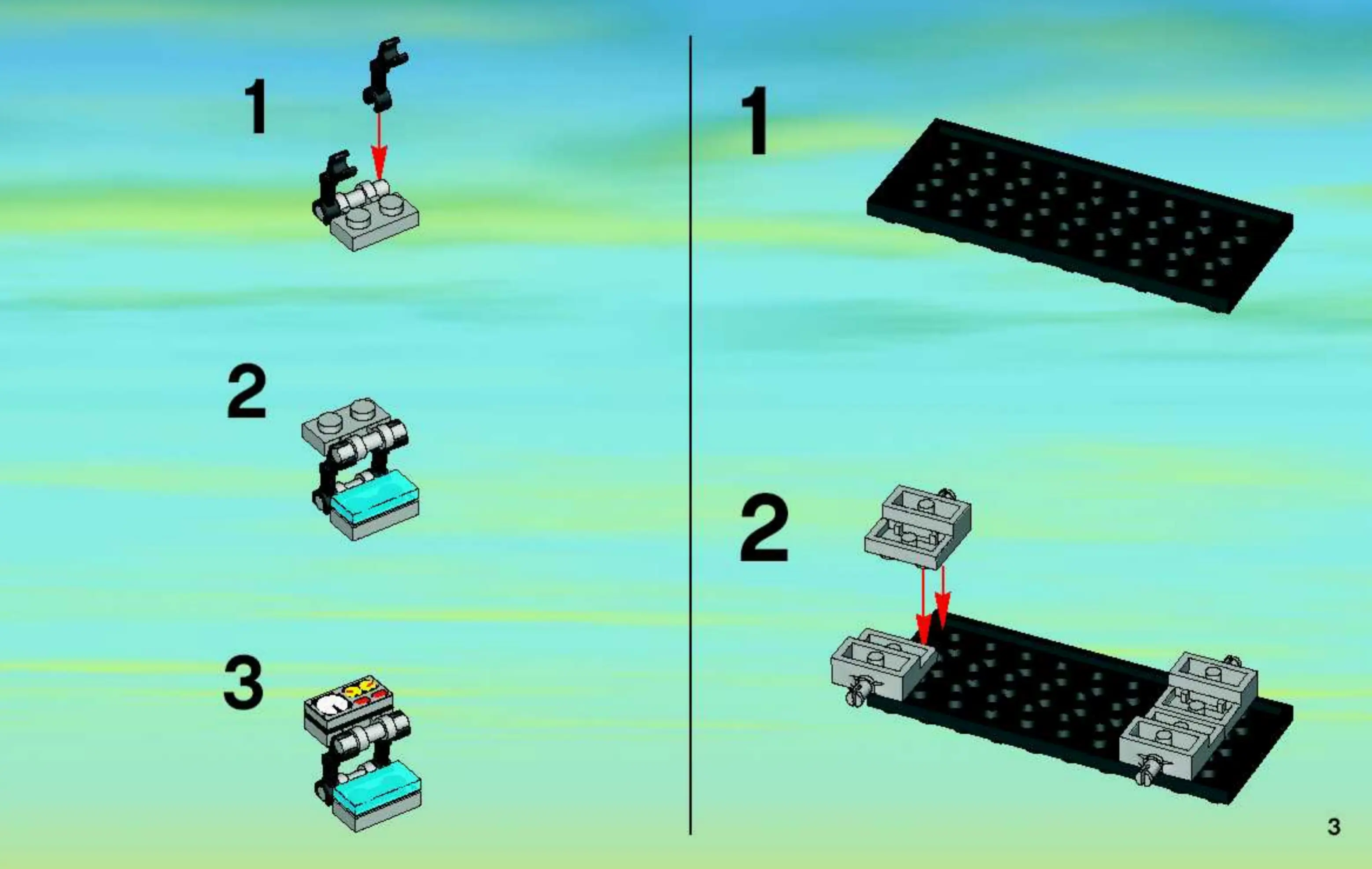 1

2

3

1

2

3