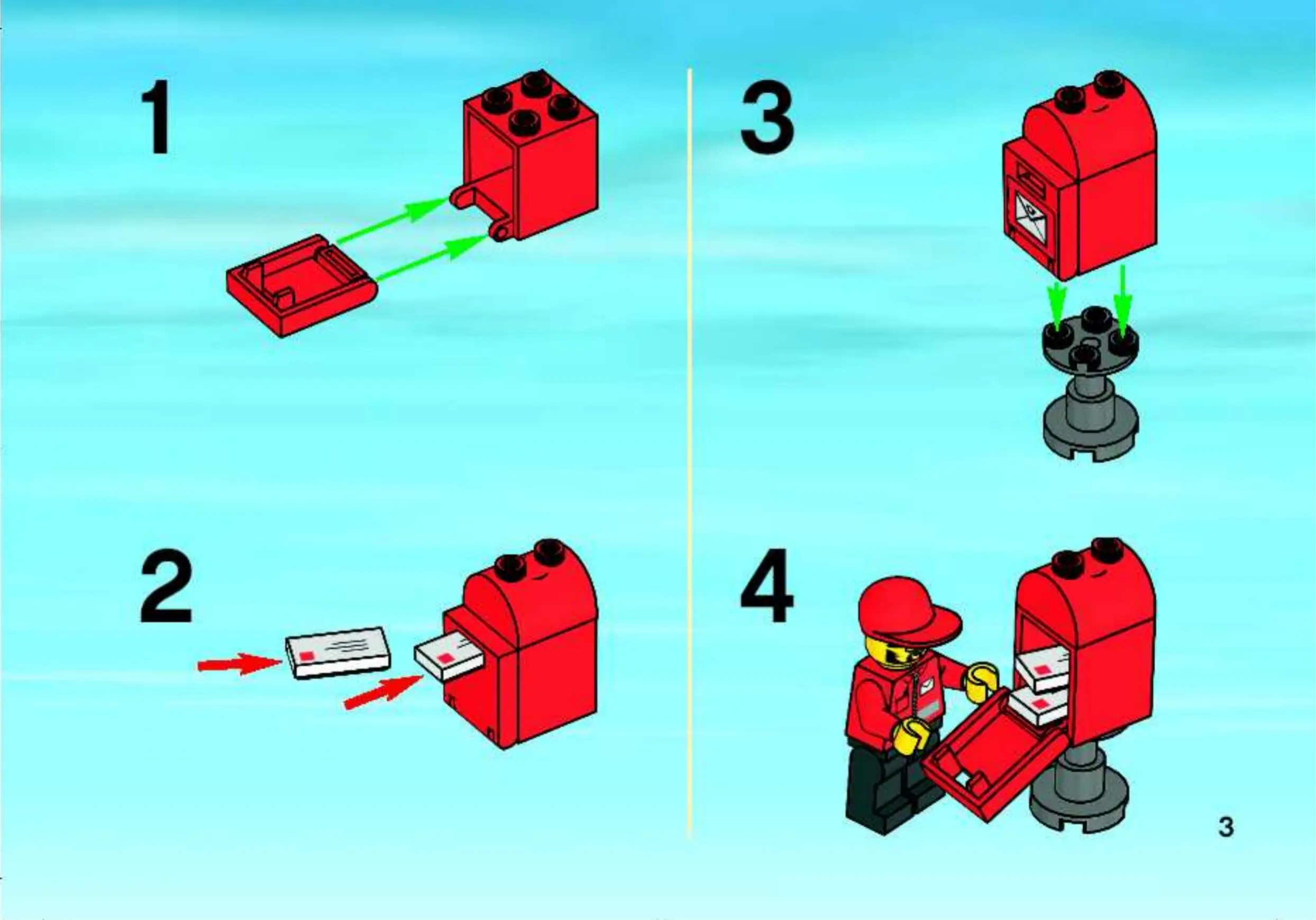 1

2

3

4

3