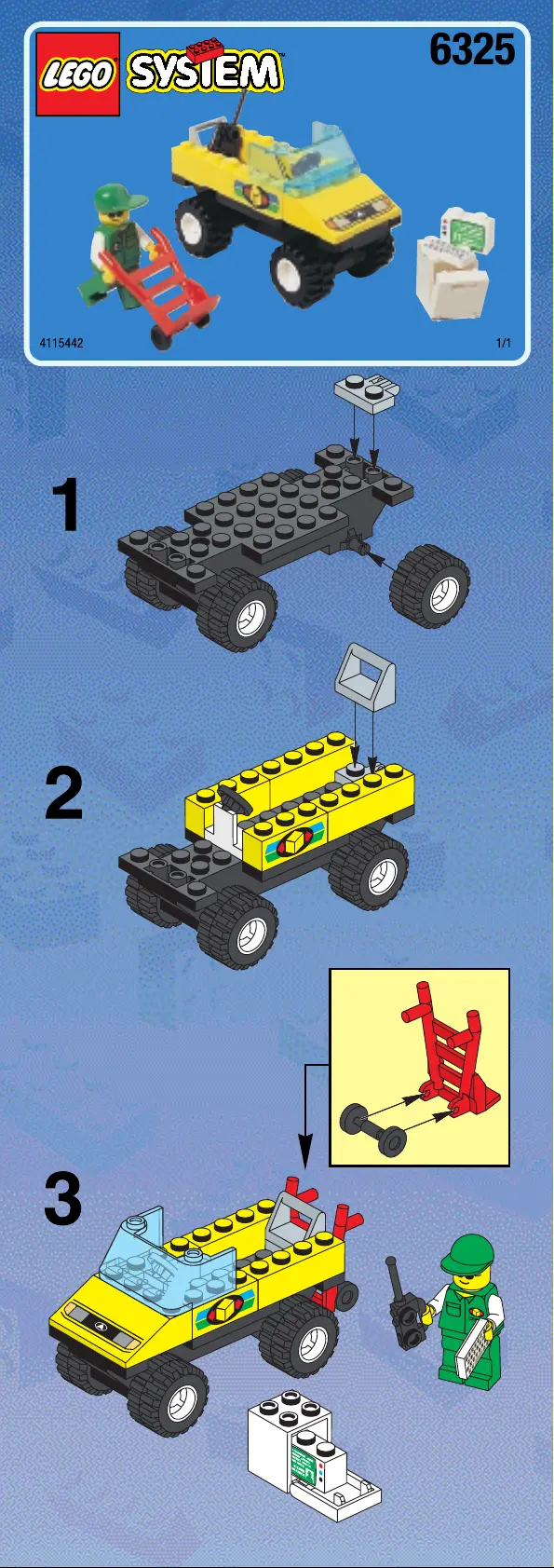 LEGO SYSTEM

6325

4115442

1/1

1

2

3