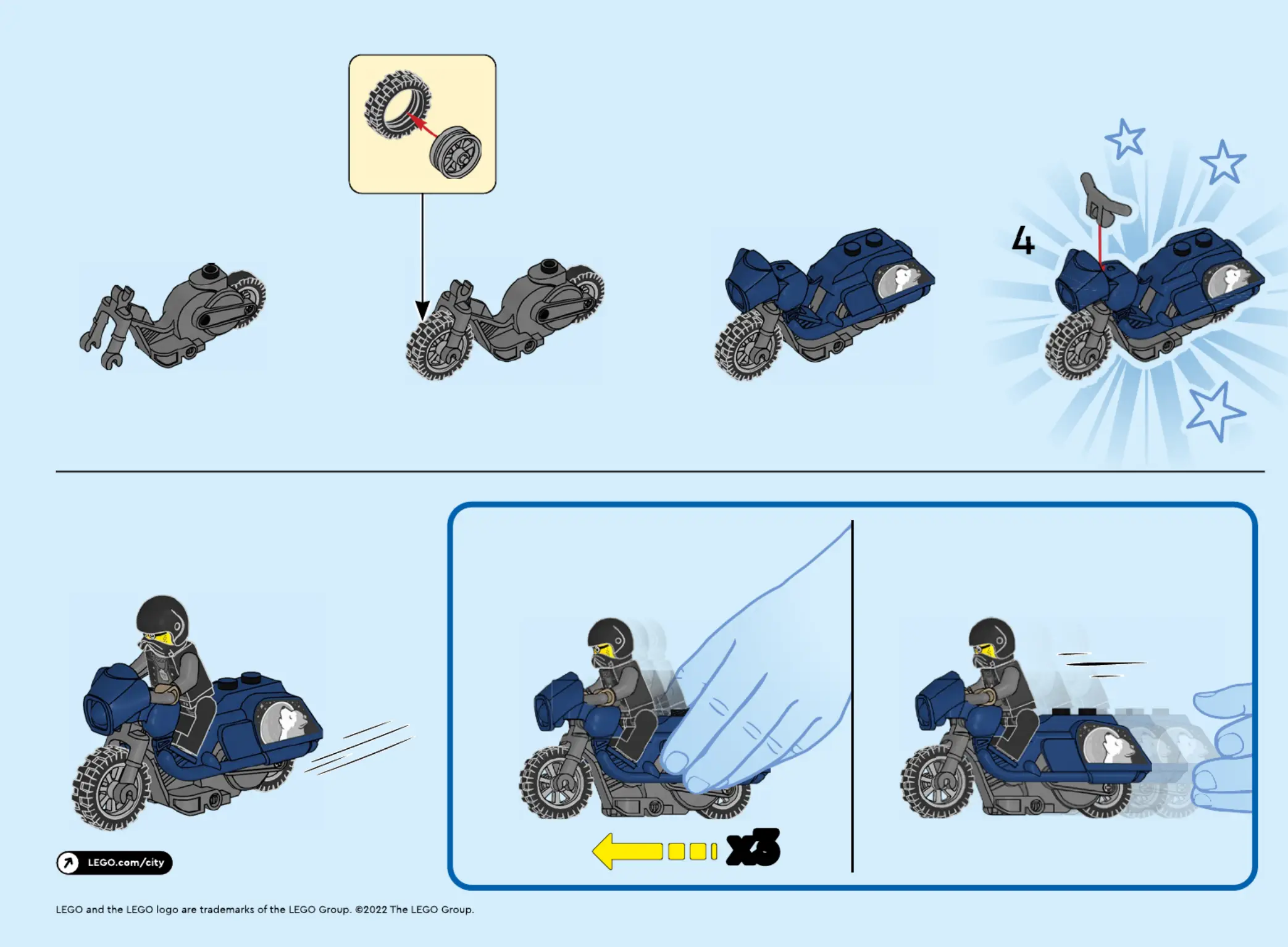 4

x3

LEGO.com/city

LEGO and the LEGO logo are trademarks of the LEGO Group. ©2022 The LEGO Group.