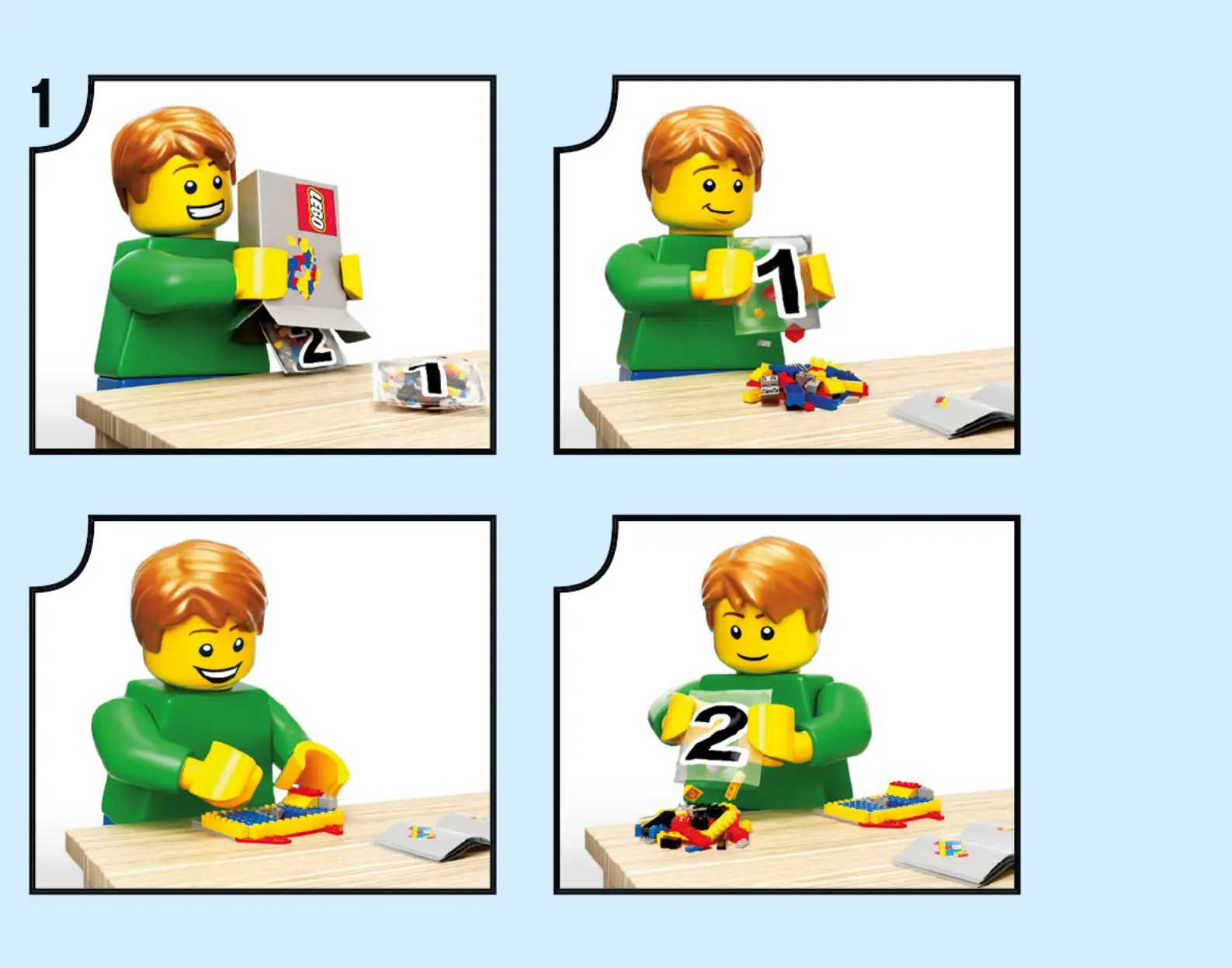 1

LEGO

2

1

1

2