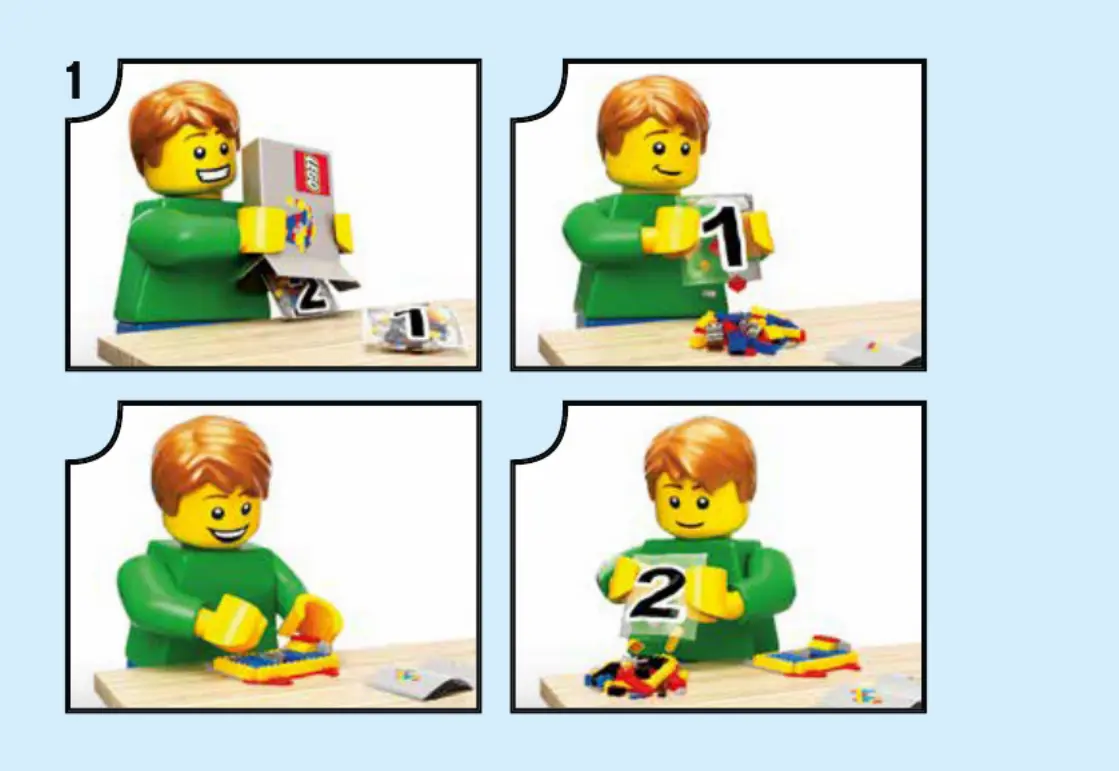 1

LEGO

2

1

1

2