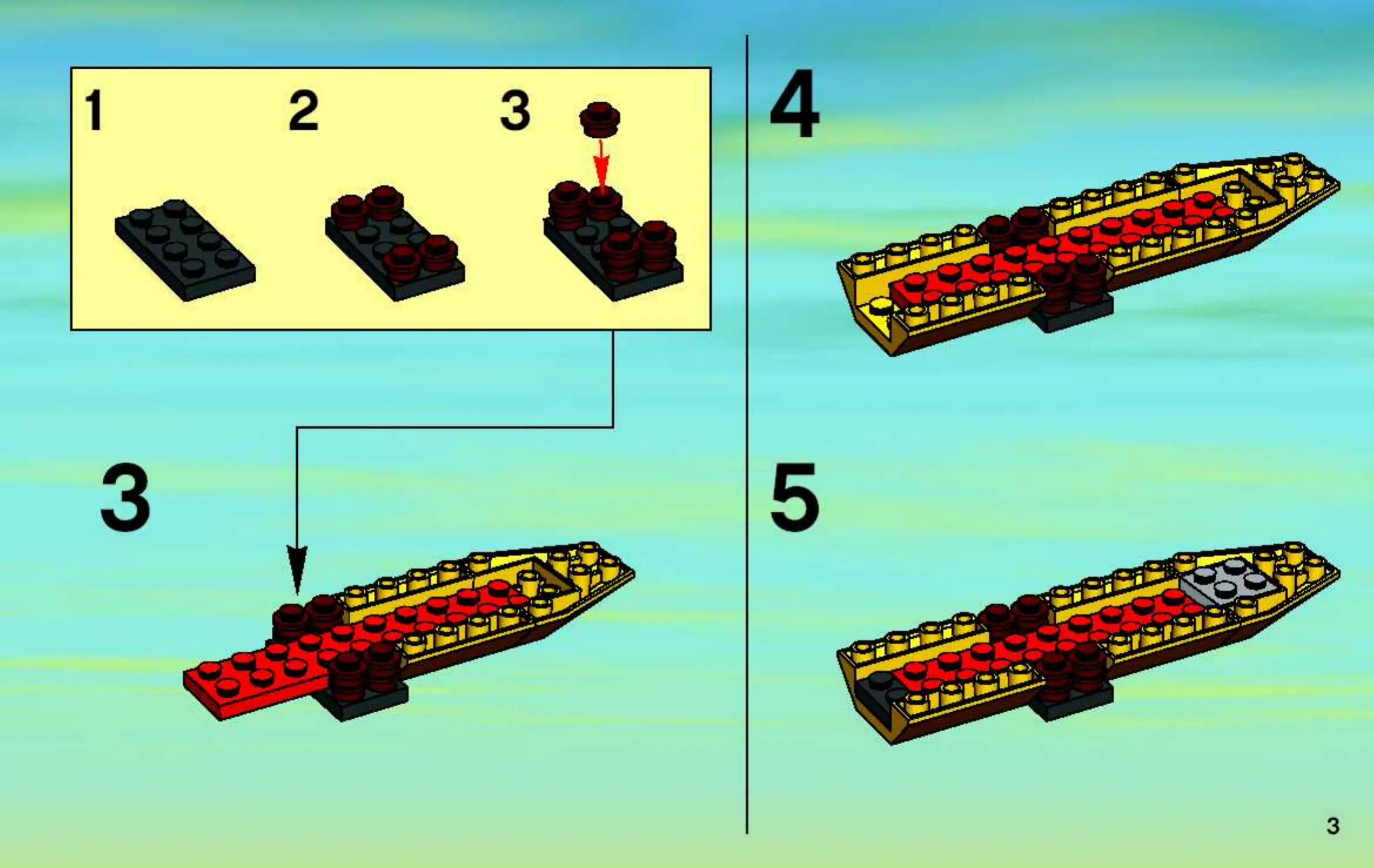 1
2
3
3
4
5
3