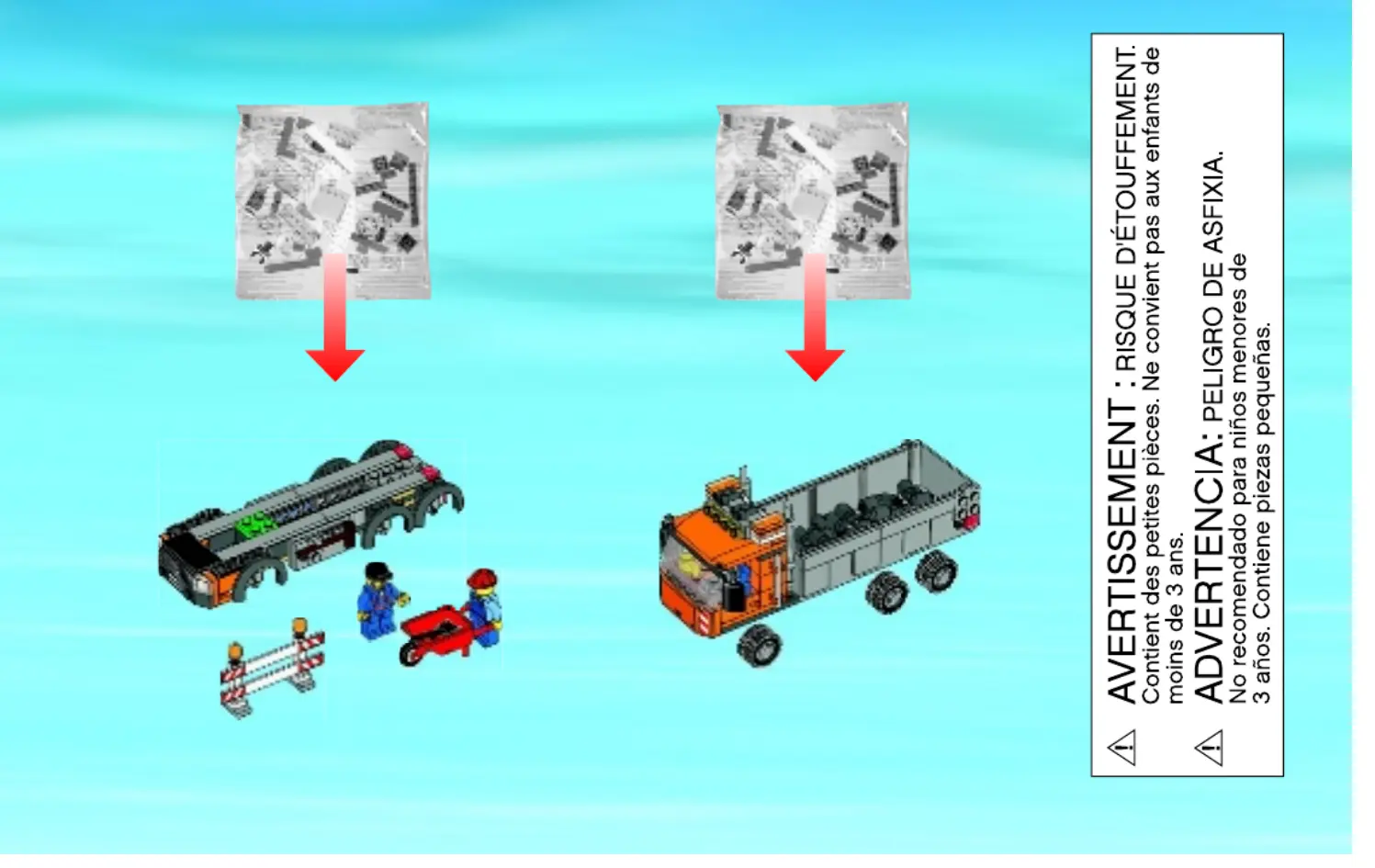 AVERTISSEMENT : RISQUE D'ÉTOUFFEMENT. Contient des petites pièces. Ne convient pas aux enfants de moins de 3 ans.

ADVERTENCIA: PELIGRO DE ASFIXIA. No recomendado para niños menores de 3 años. Contiene piezas pequeñas.