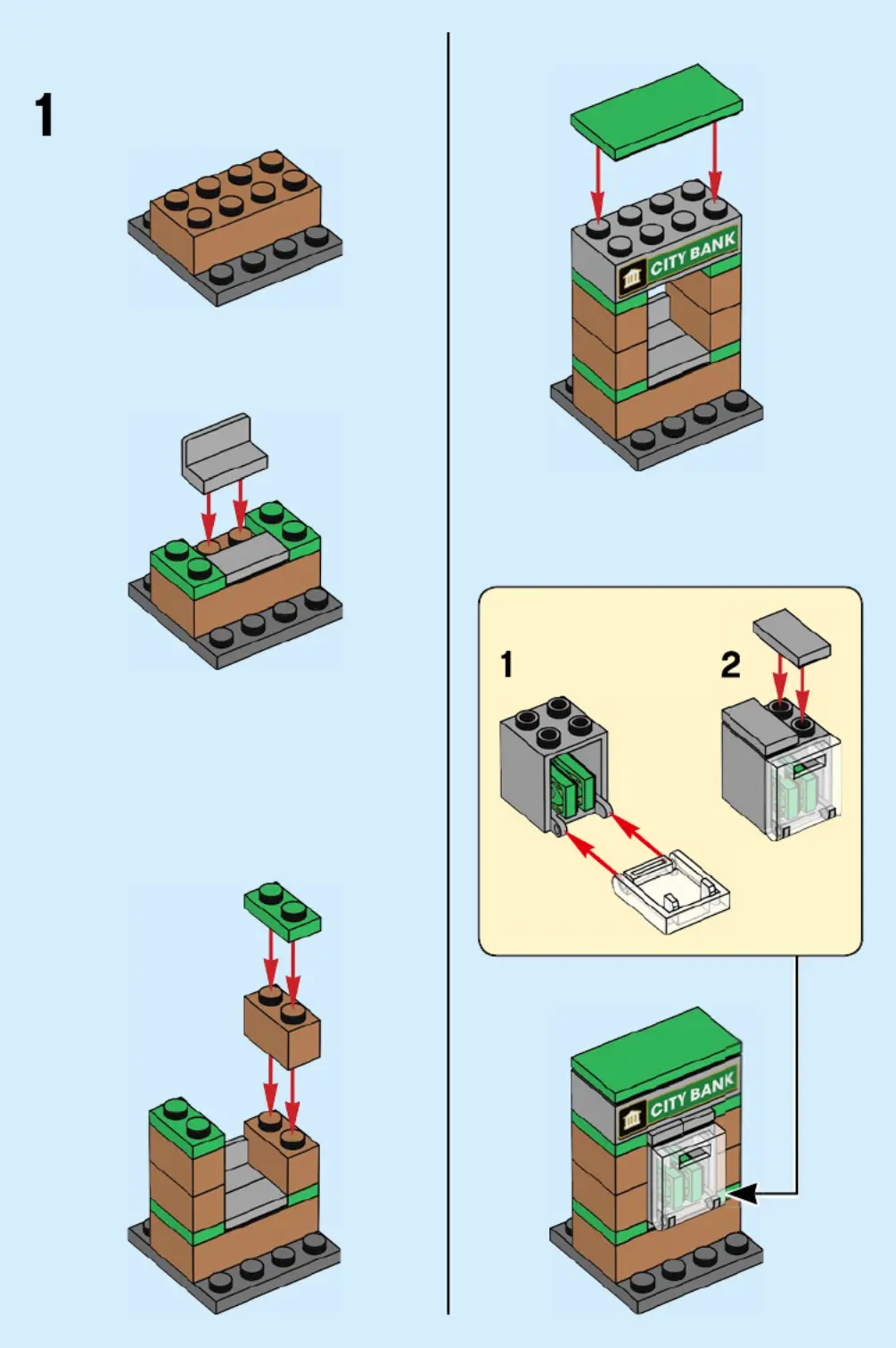 1

CITY BANK

1

2

CITY BANK