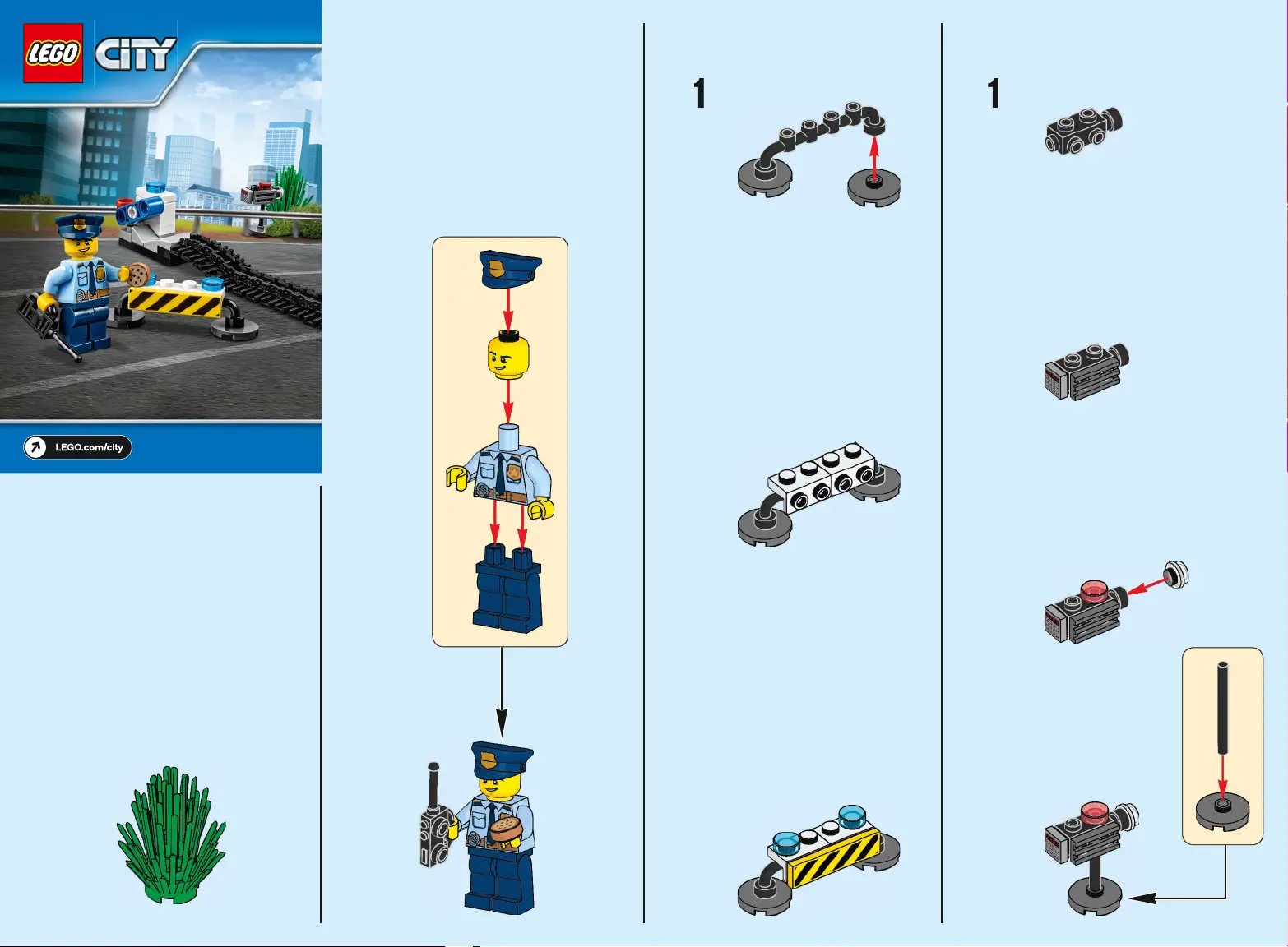 LEGO CITY

LEGO.com/city

1

1