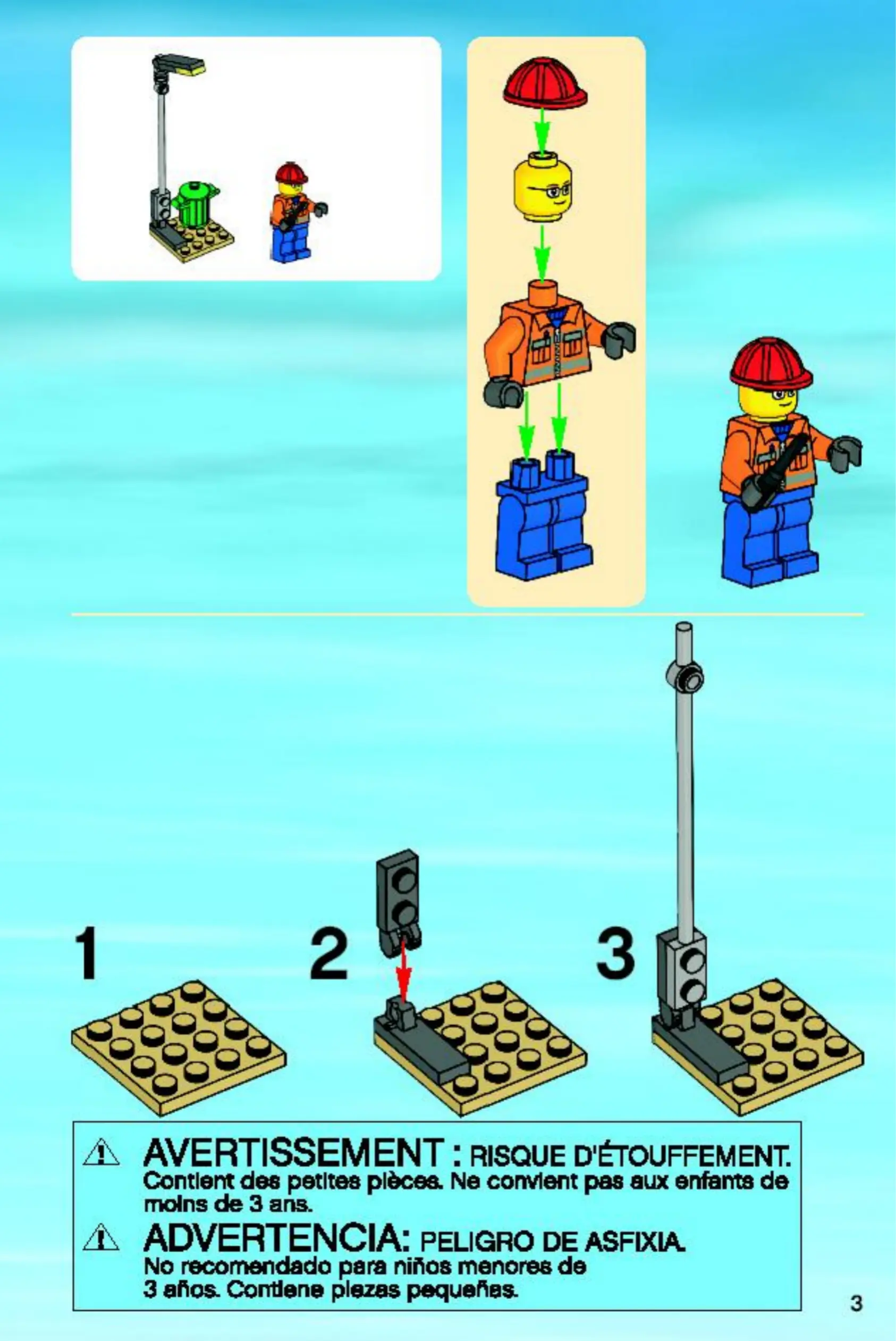 1

2

3

AVERTISSEMENT : RISQUE D'ÉTOUFFEMENT. Contient des petites pièces. Ne convient pas aux enfants de moins de 3 ans.

ADVERTENCIA: PELIGRO DE ASFIXIA. No recomendado para niños menores de 3 años. Contiene piezas pequeñas.

3