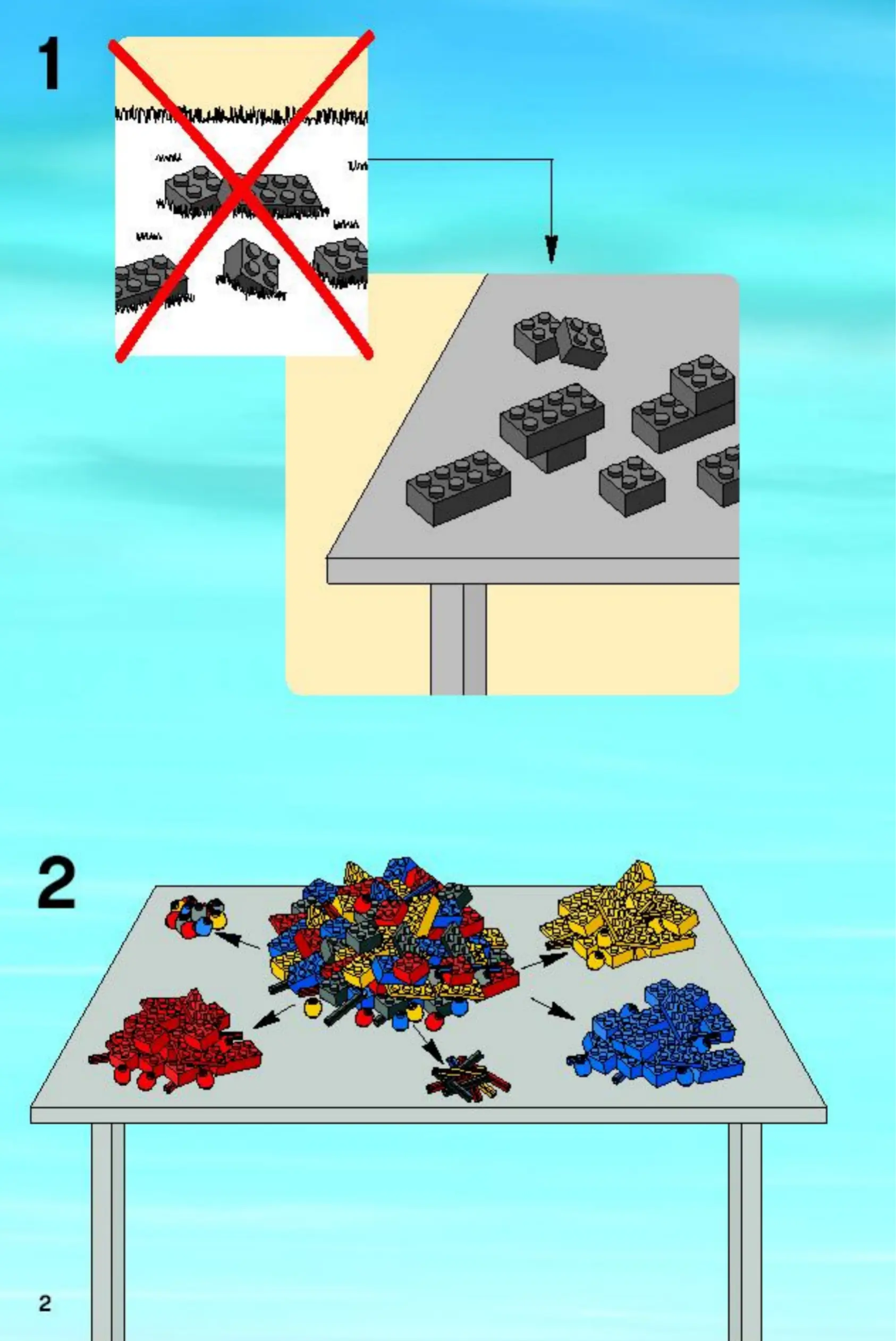 1

2

2