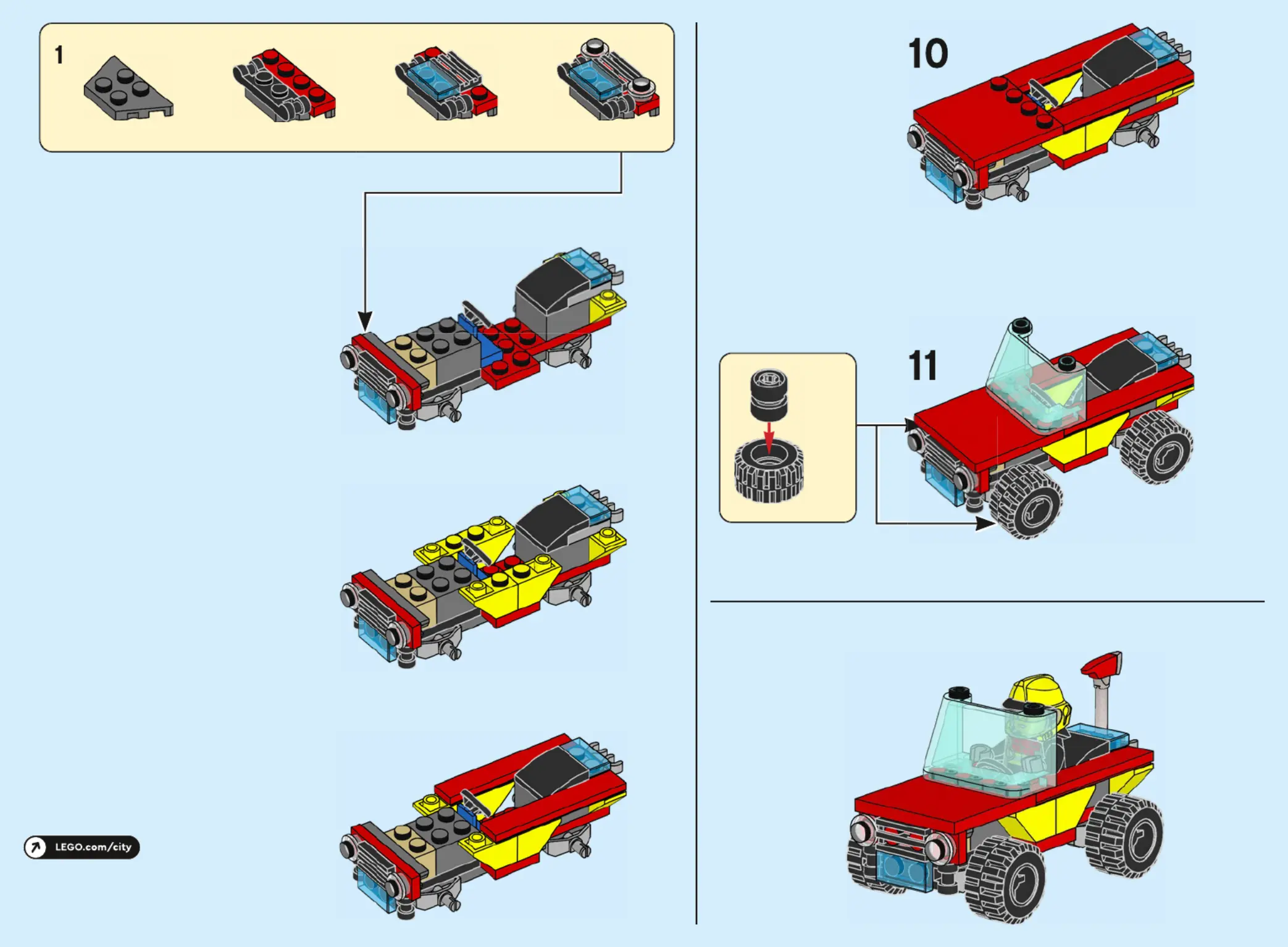 1

LEGO.com/city

10

11