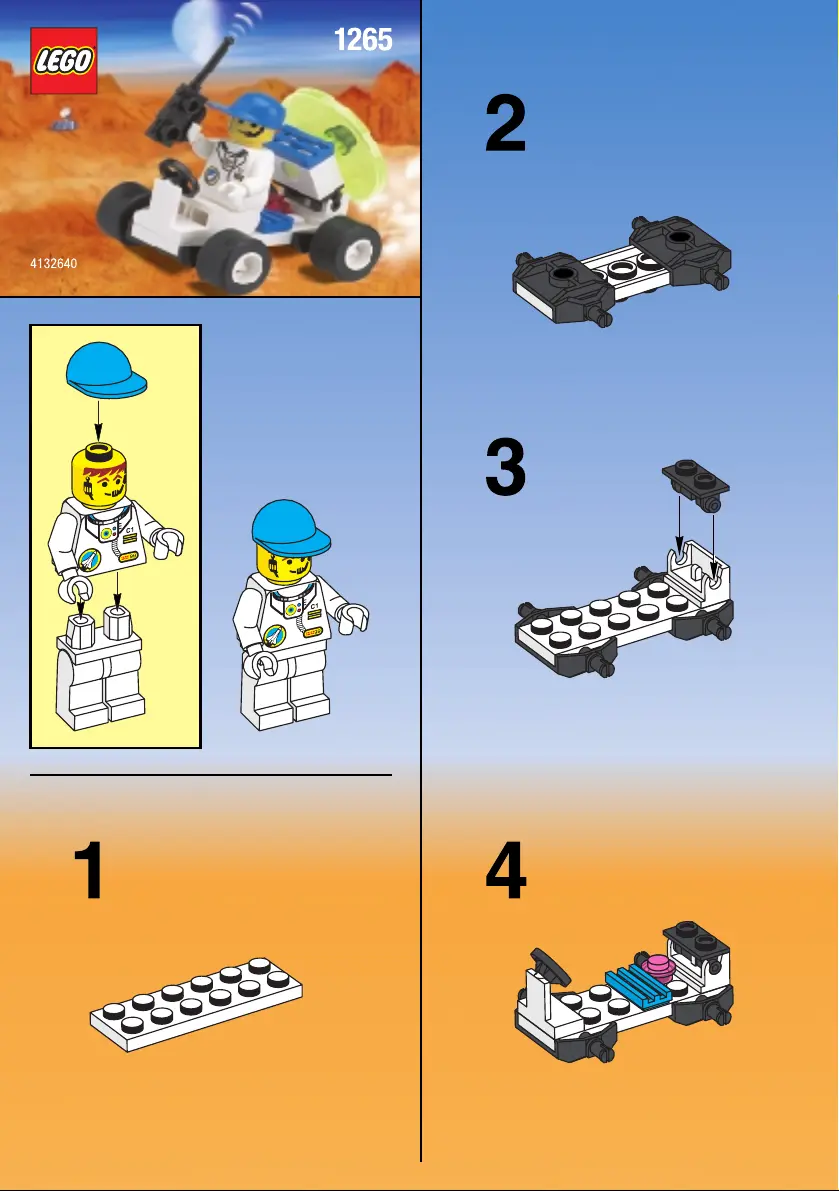 LEGO
1265
4132640
C1
C1
1
2
3
4