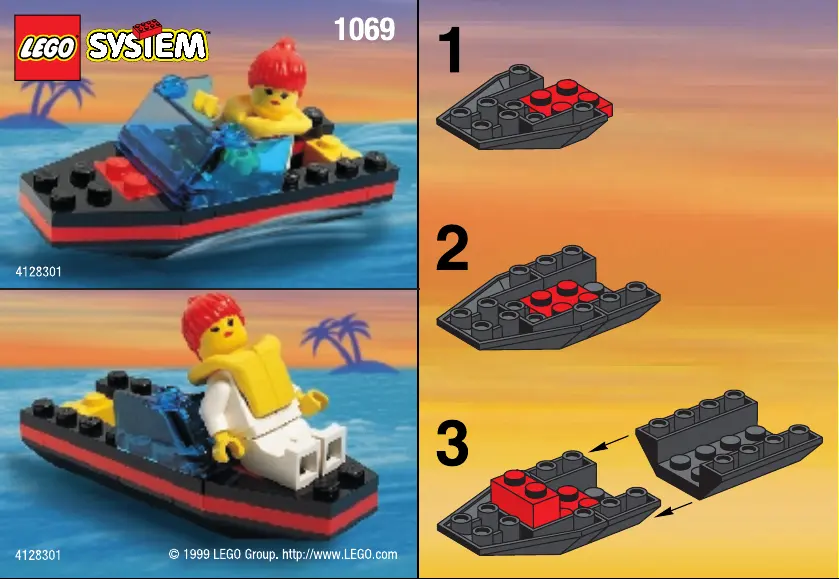 LEGO SYSTEM

1069

4128301

4128301

© 1999 LEGO Group. http://www.LEGO.com

1

2

3