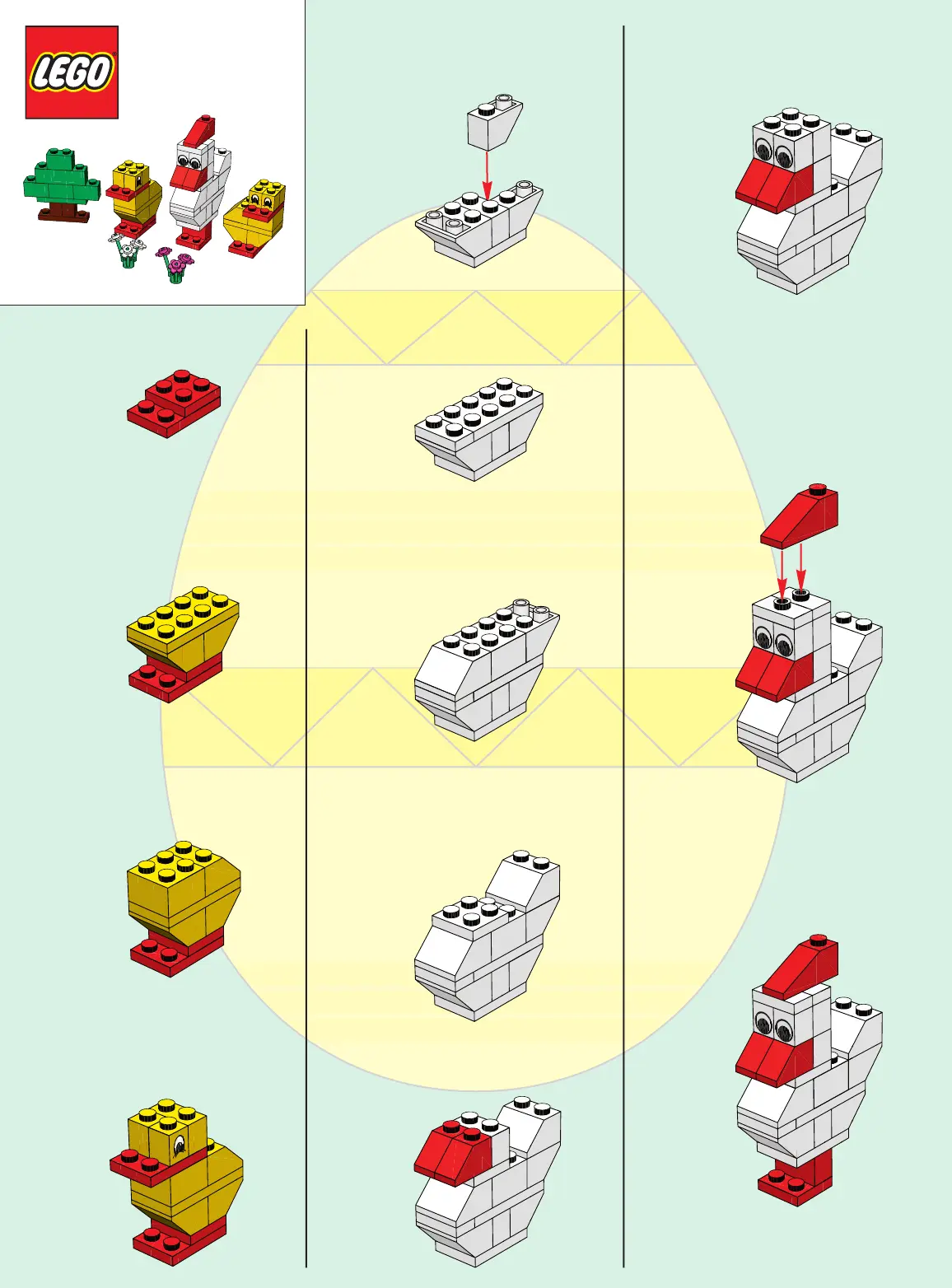 LEGO