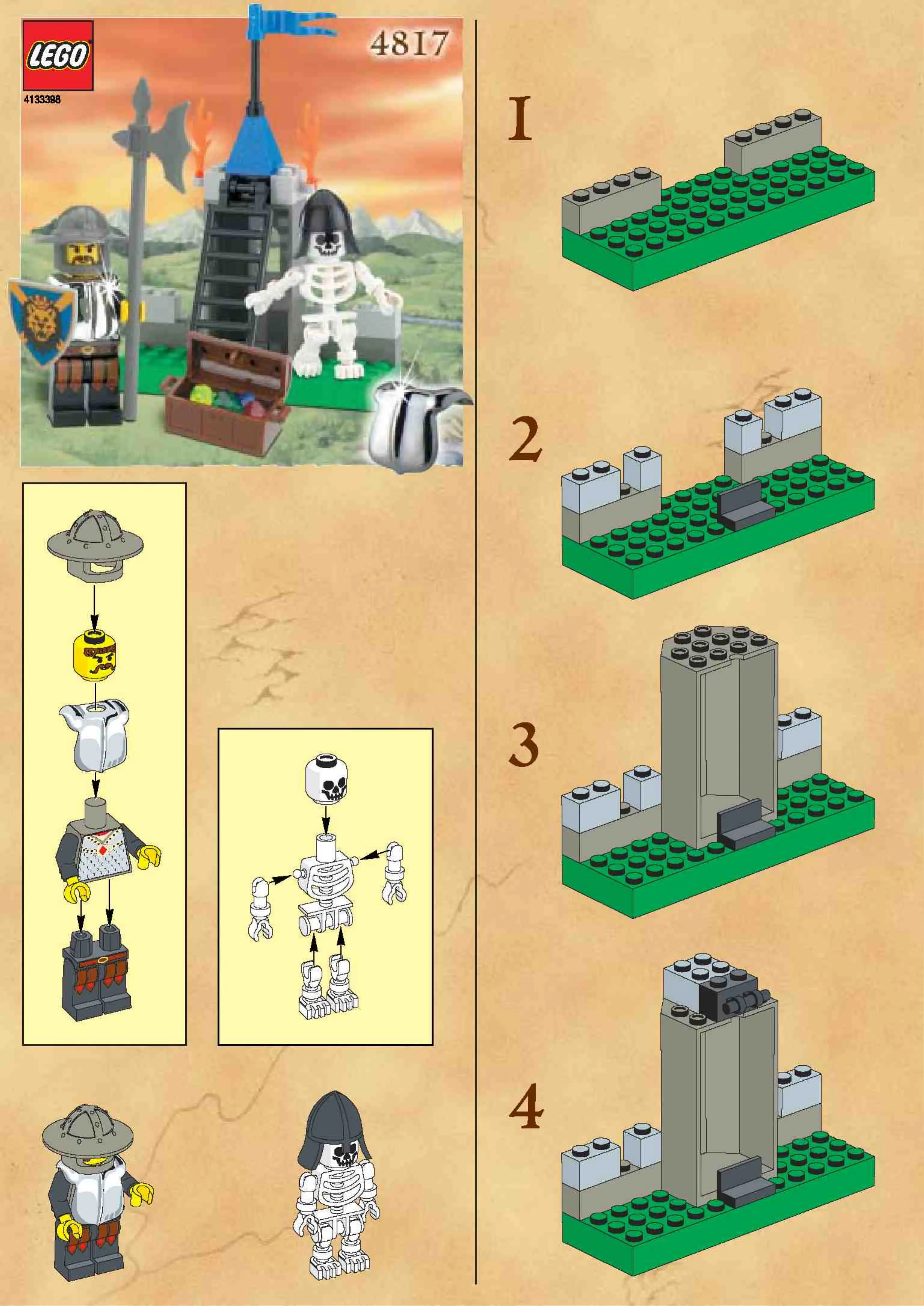 LEGO
4133398
4817

1

2

3

4