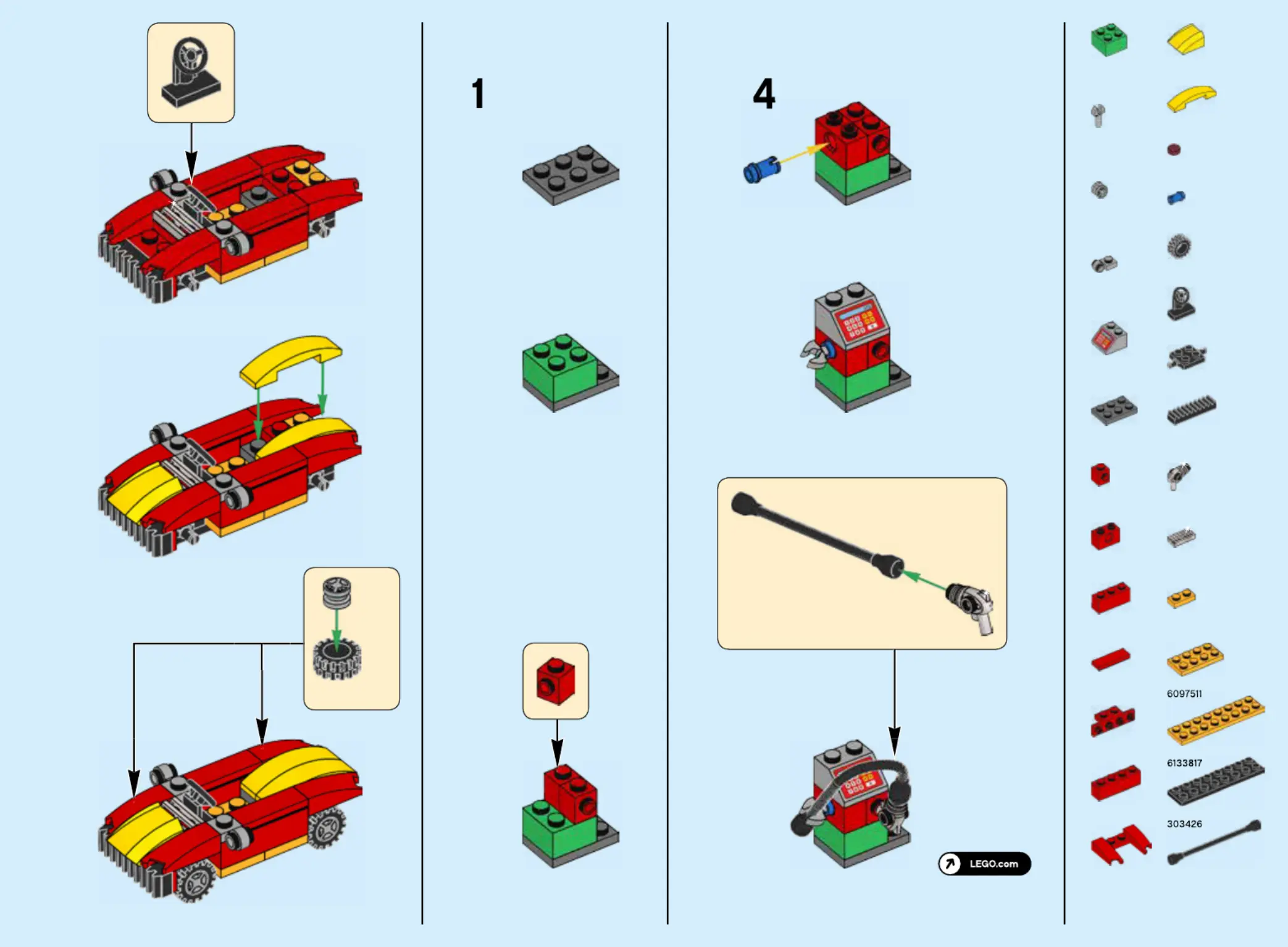 1

4

LEGO.com

6097511

6133817

303426