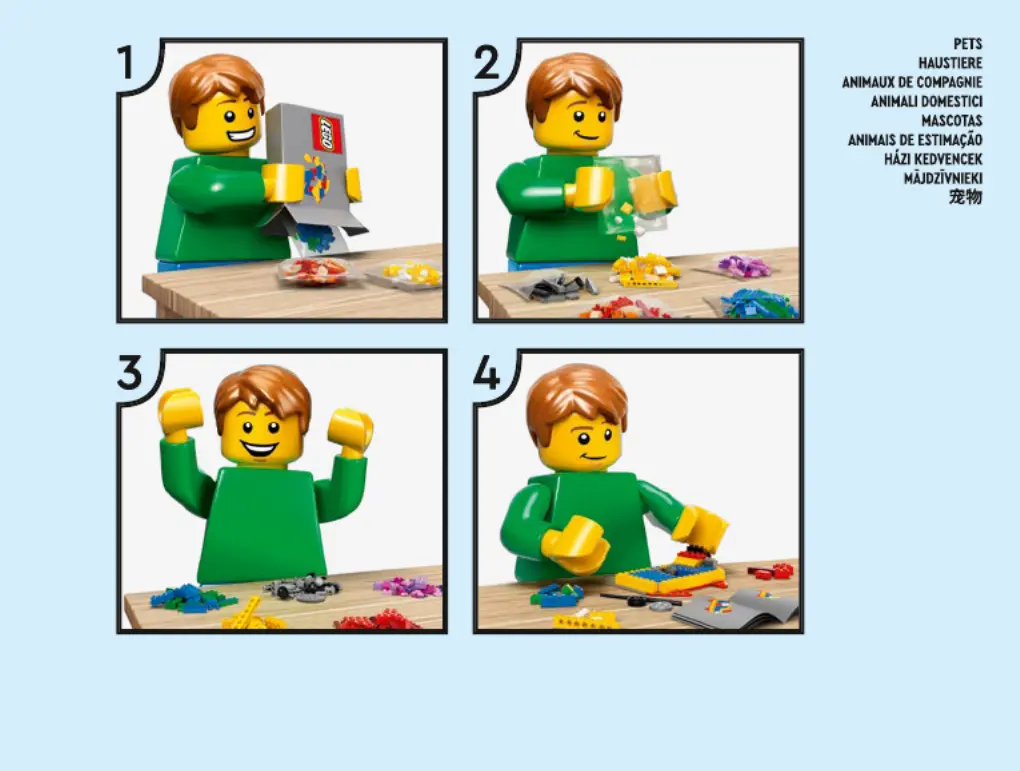 1

LEGO

2

3

4

PETS
HAUSTIERE
ANIMAUX DE COMPAGNIE
ANIMALI DOMESTICI
MASCOTAS
ANIMAIS DE ESTIMAÇÃO
HÁZI KEDVENCEK
MĀJDZĪVNIEKI
宠物