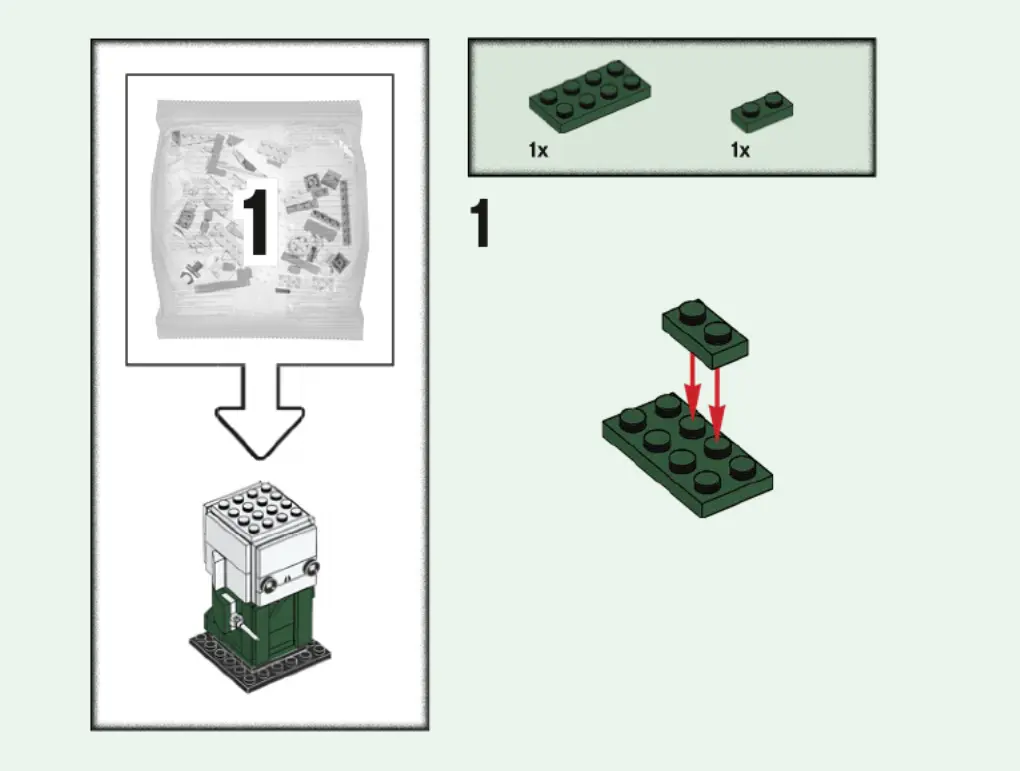 1

1x

1x

1