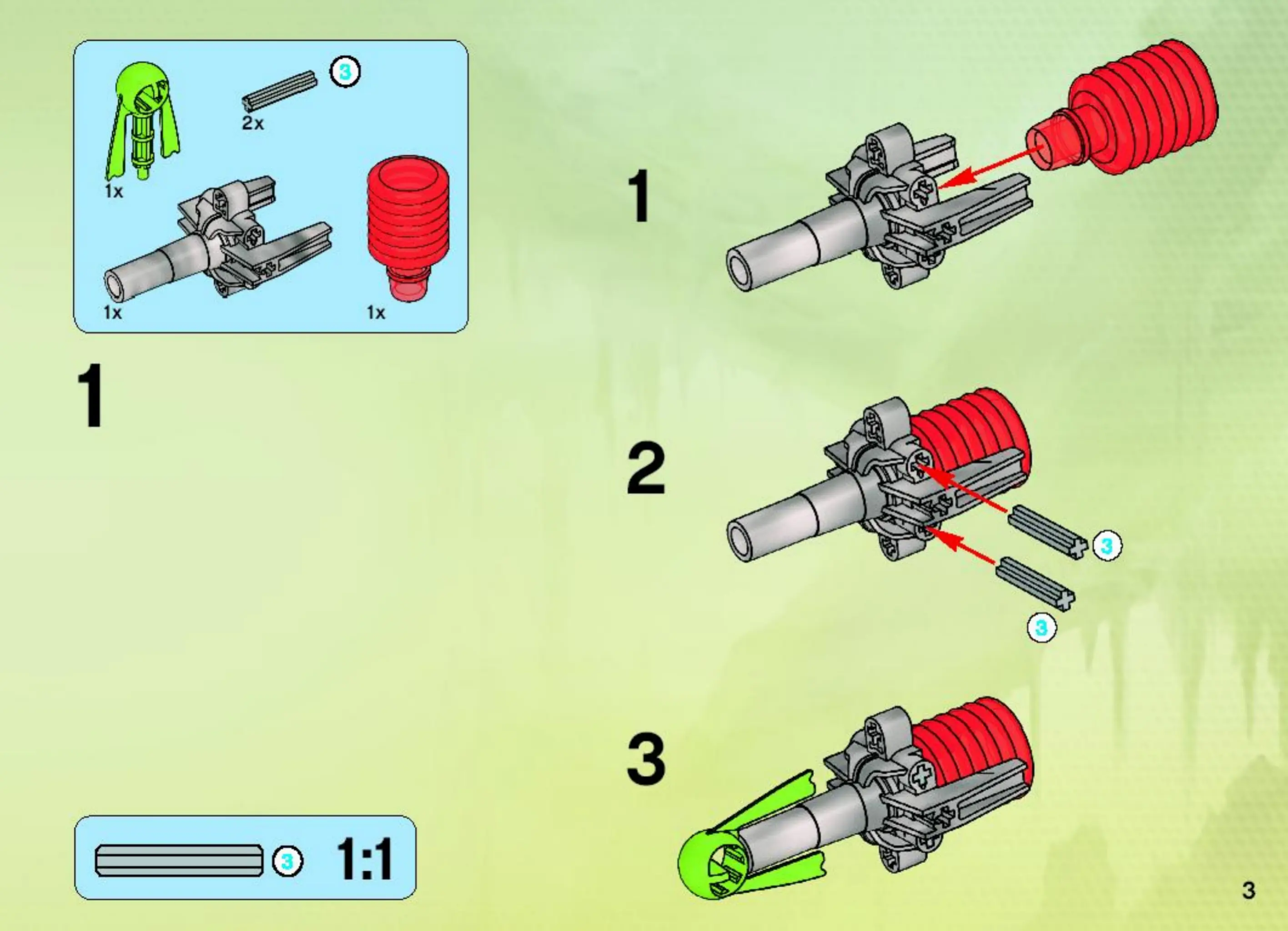 3

2x

1x

1x

1x

1

3

1:1

1

2

3

3

3

3