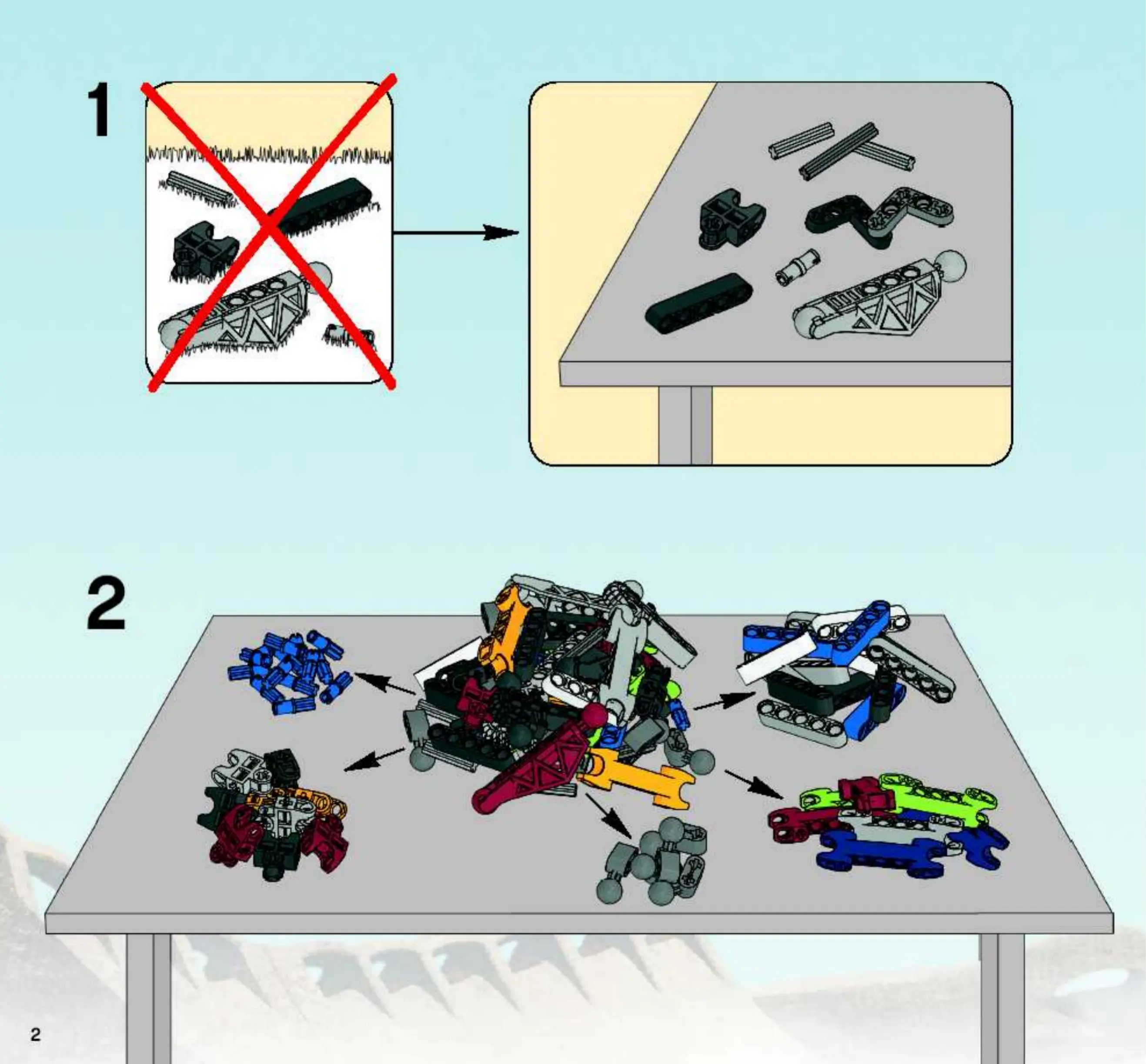 1

2

2