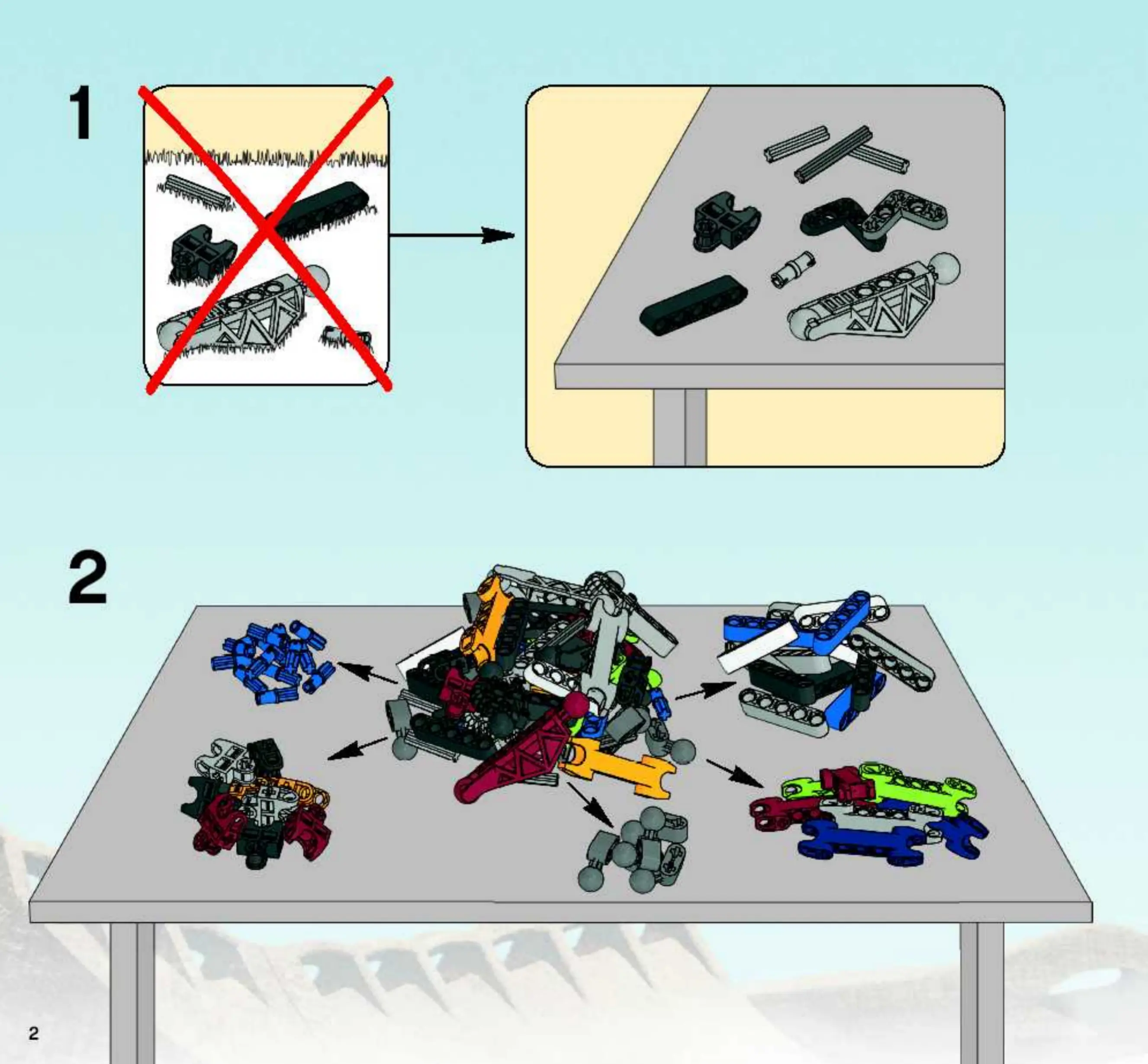 1

2

2