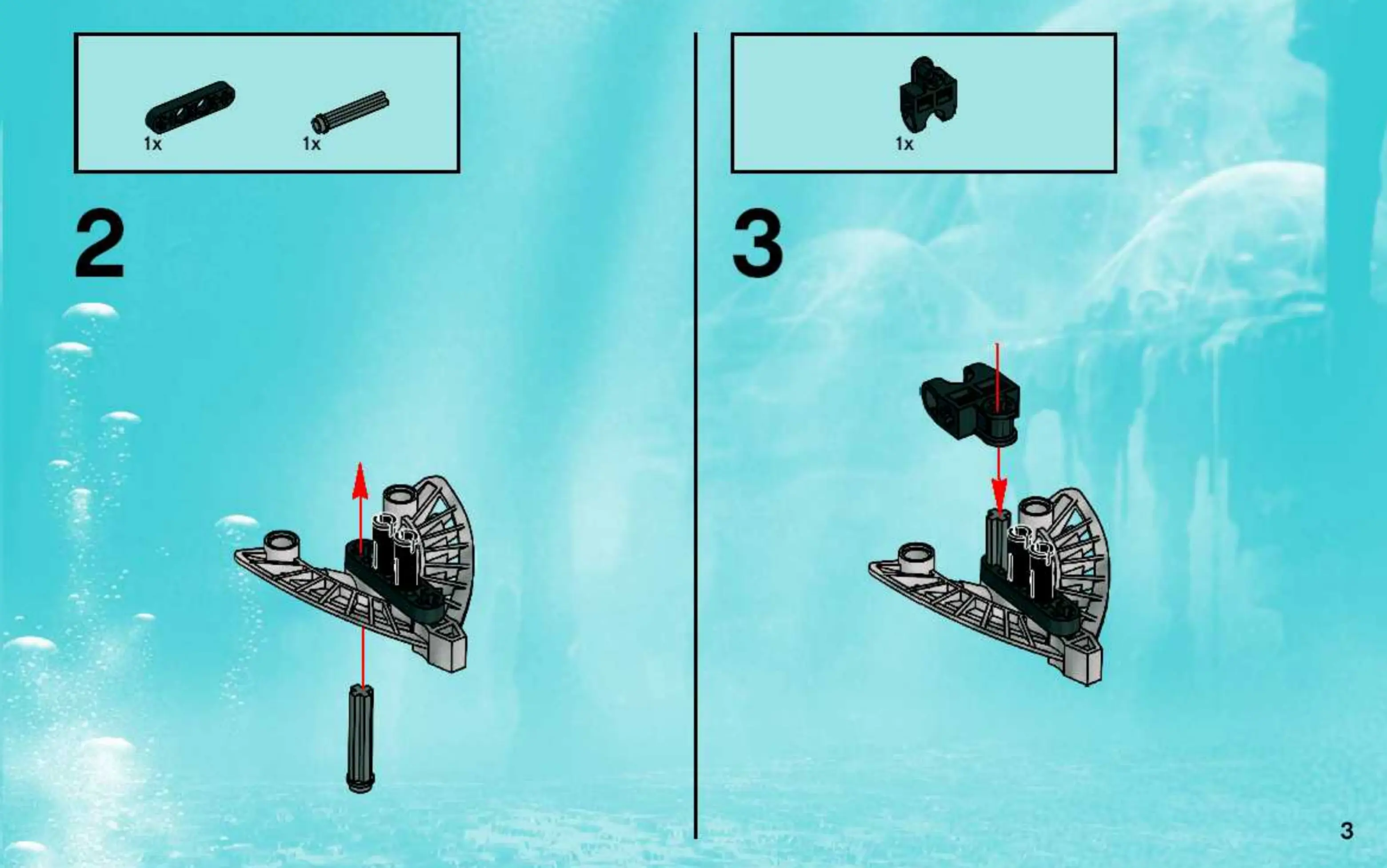 1x 1x

2

1x

3

3