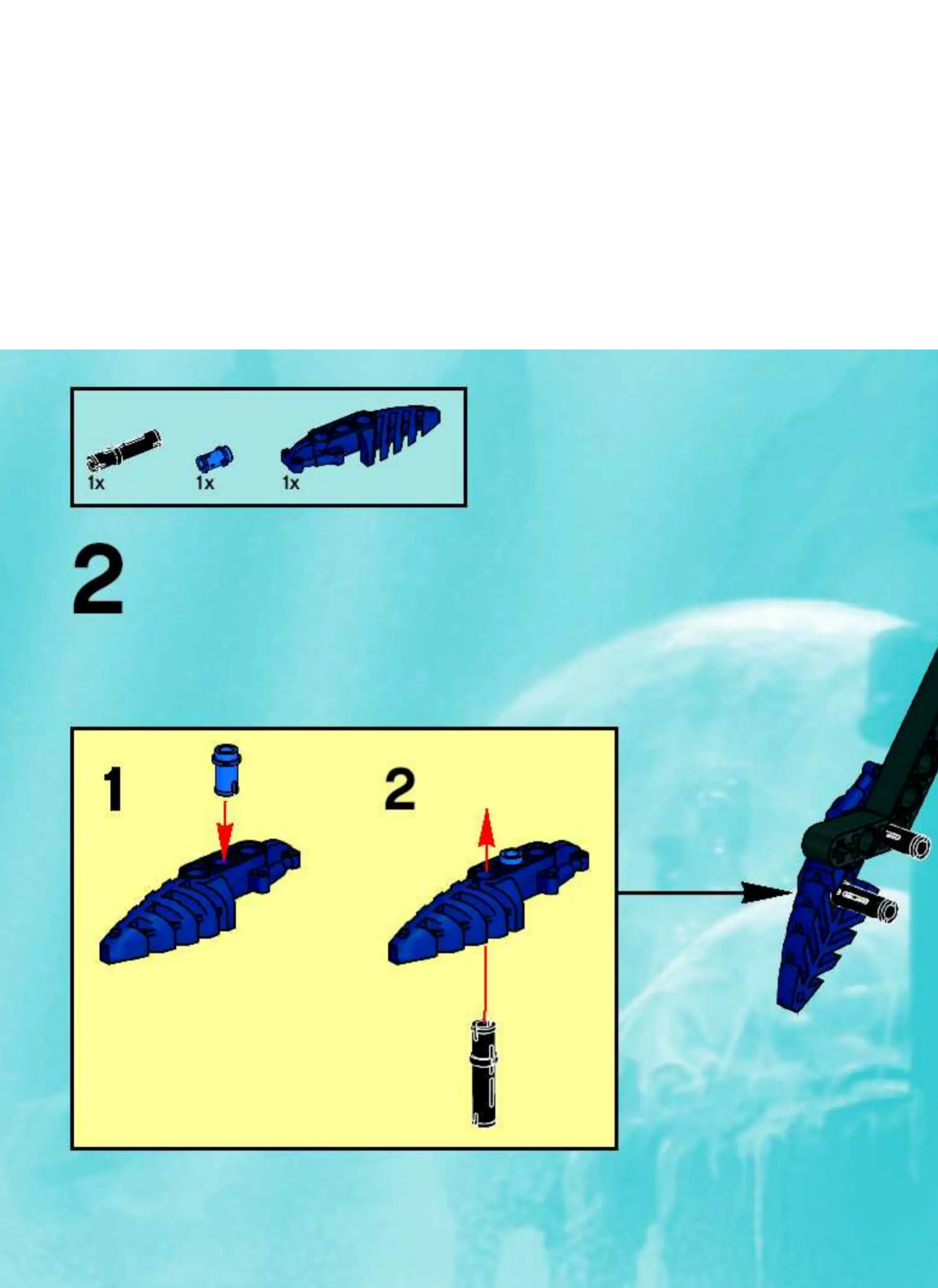 1x 1x 1x

2

1

2