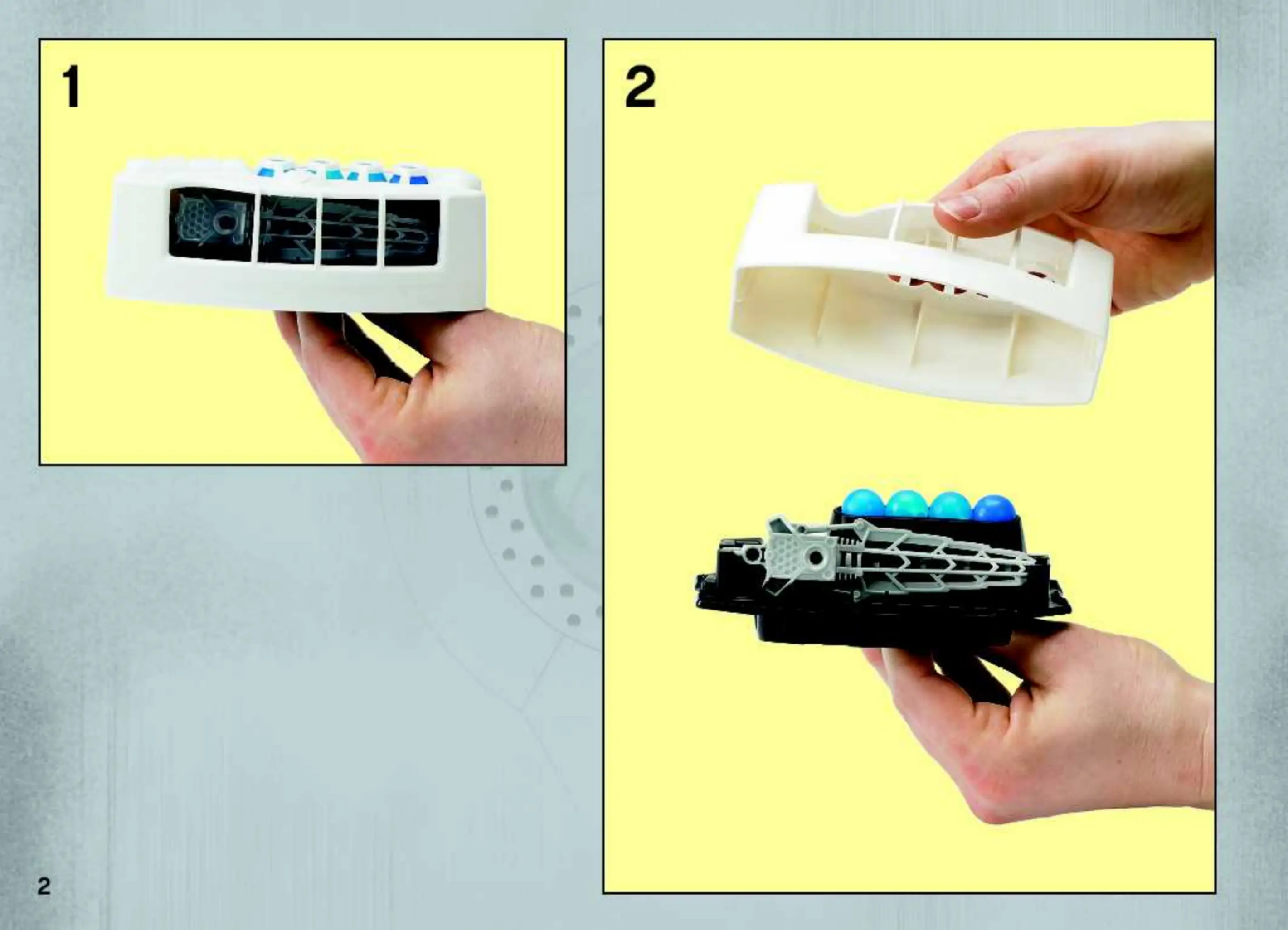 1

2

2