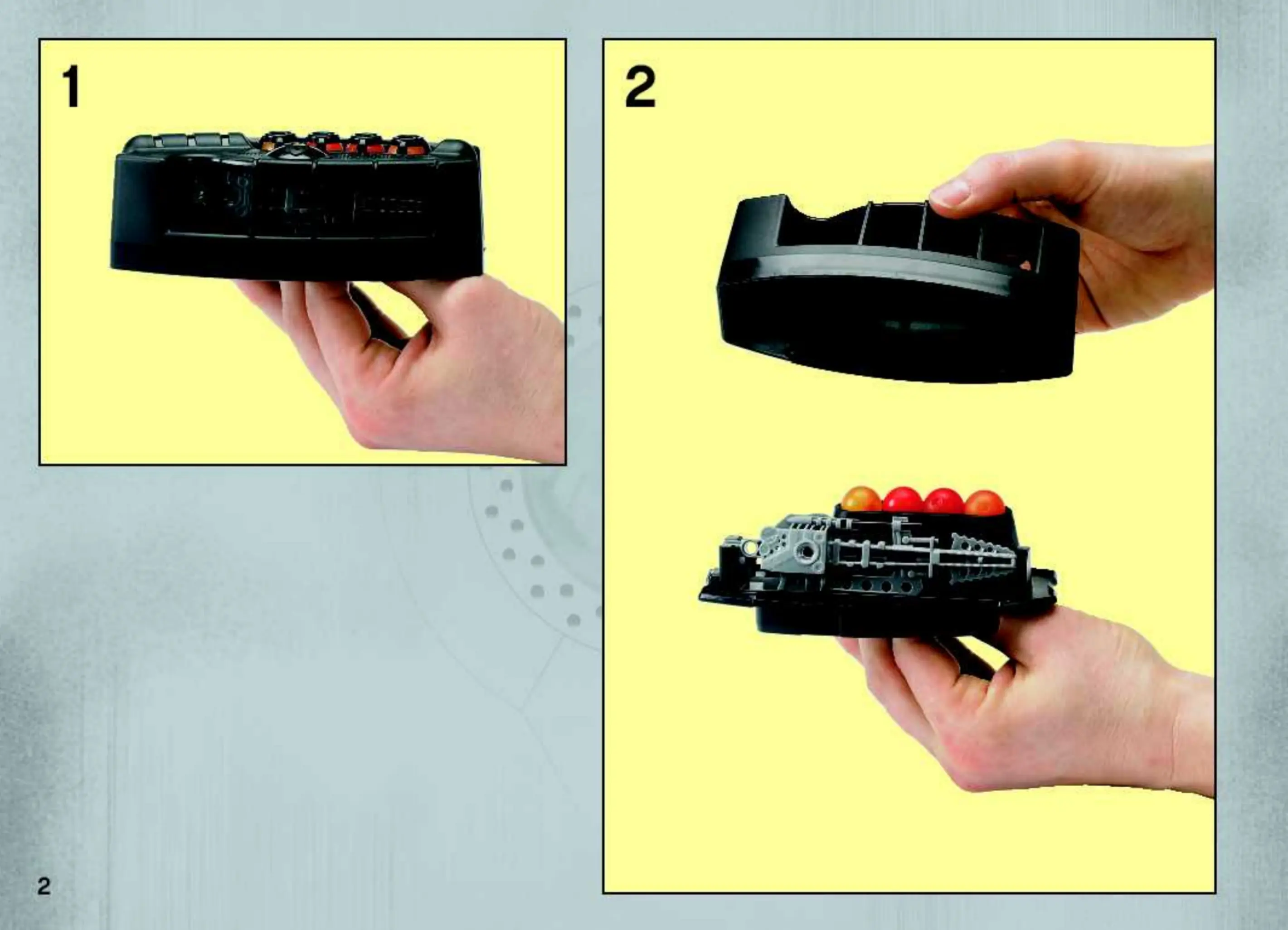 1

2

2