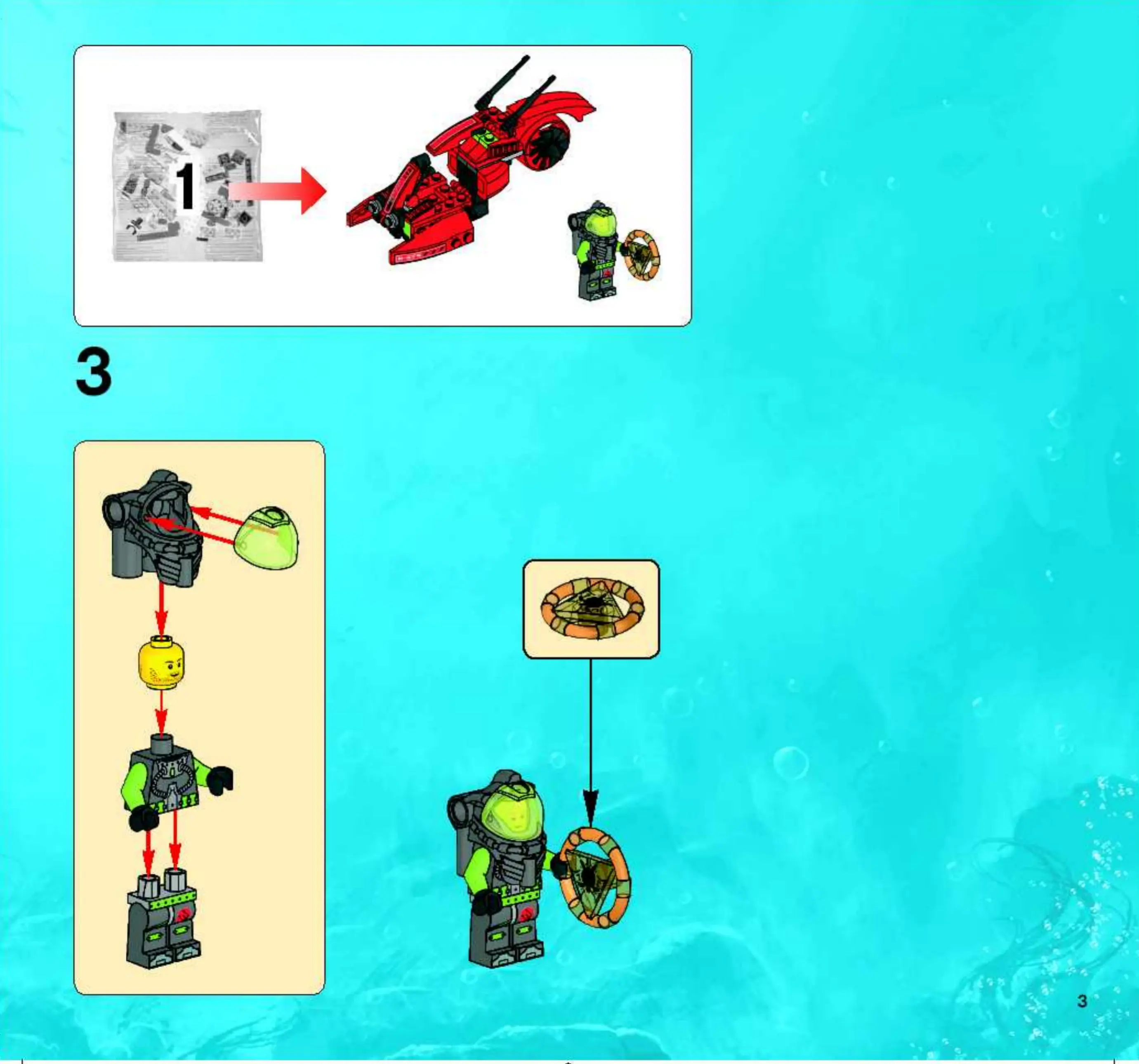 1

3

3