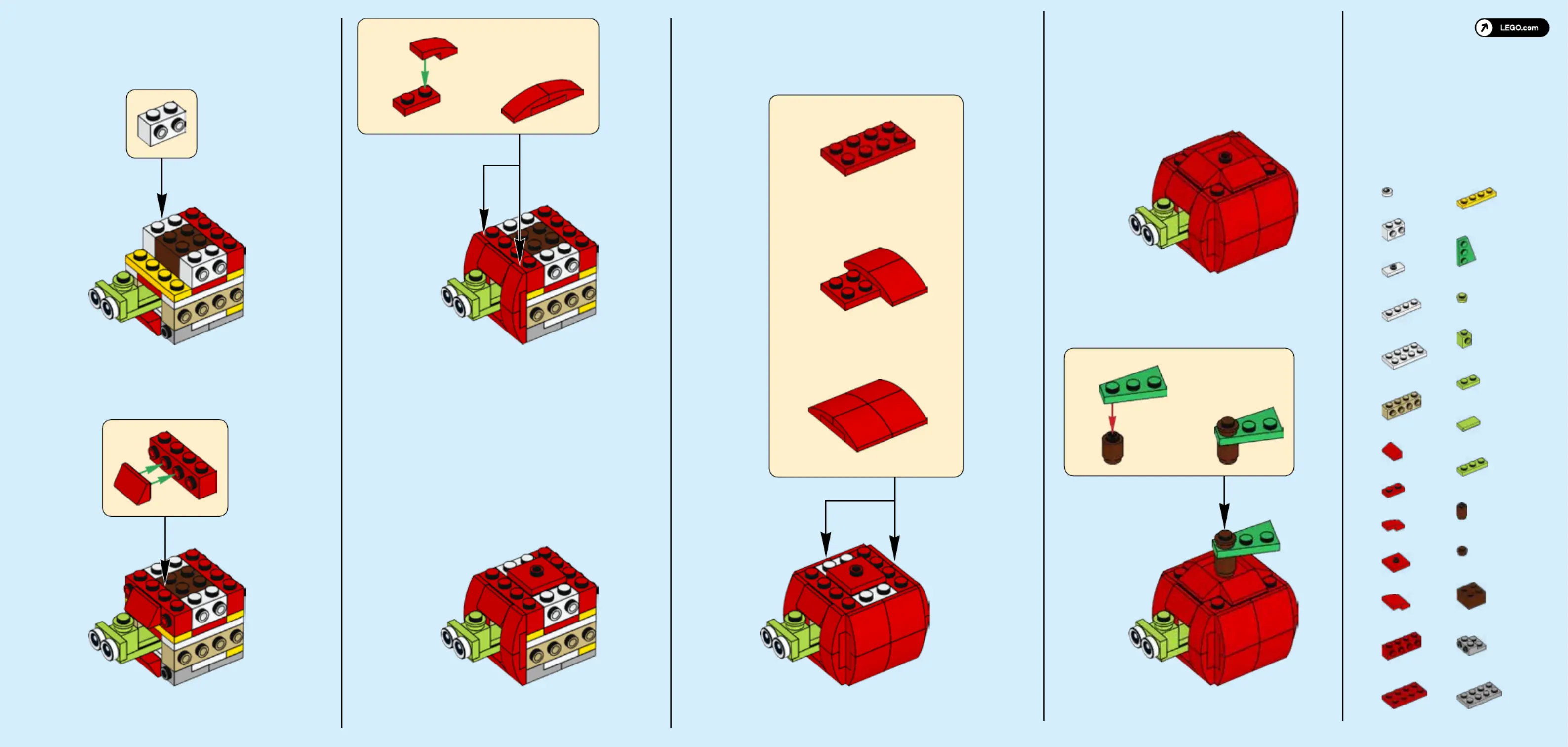 LEGO.com