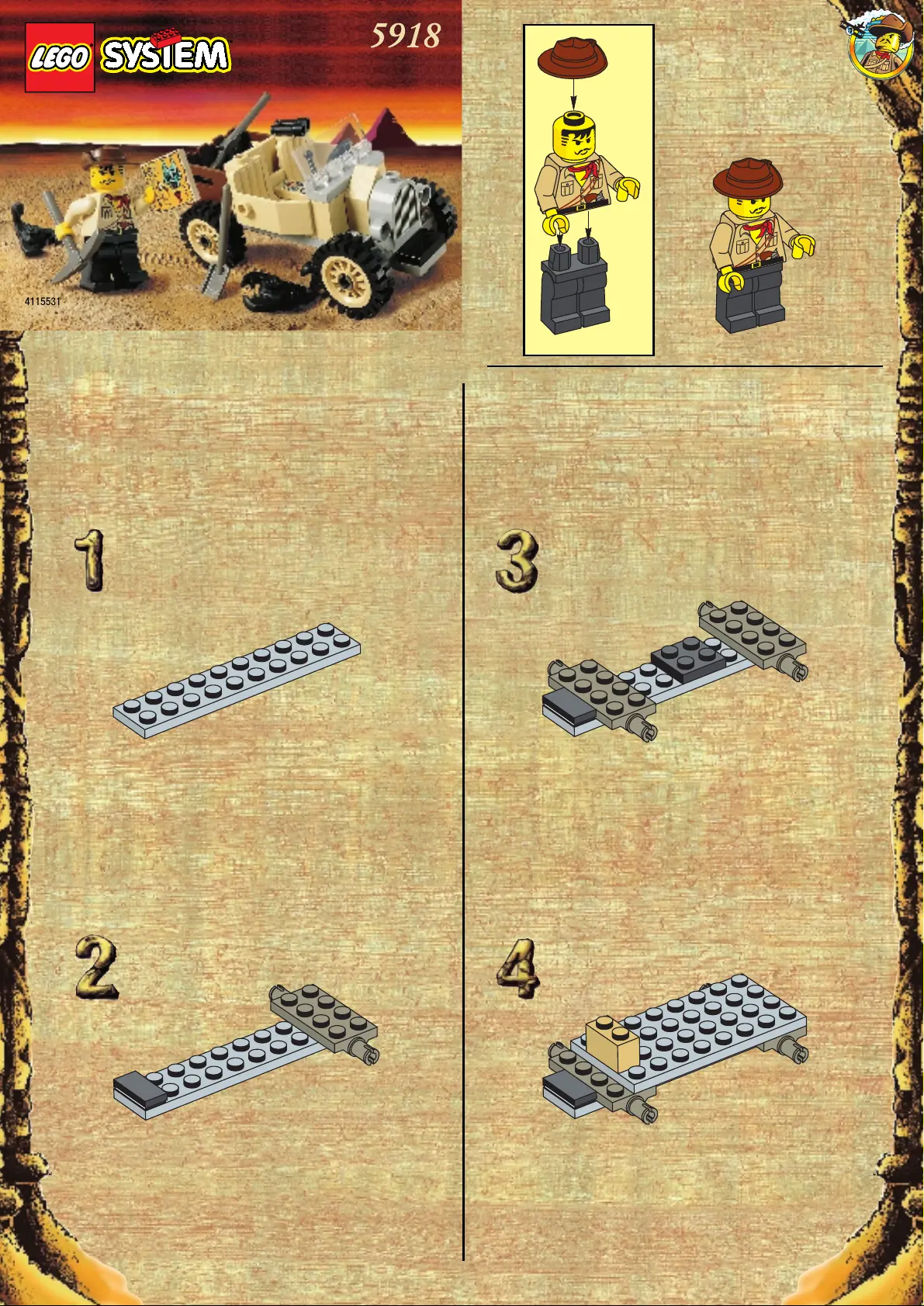 LEGO SYSTEM

5918

4115531

1

2

3

4