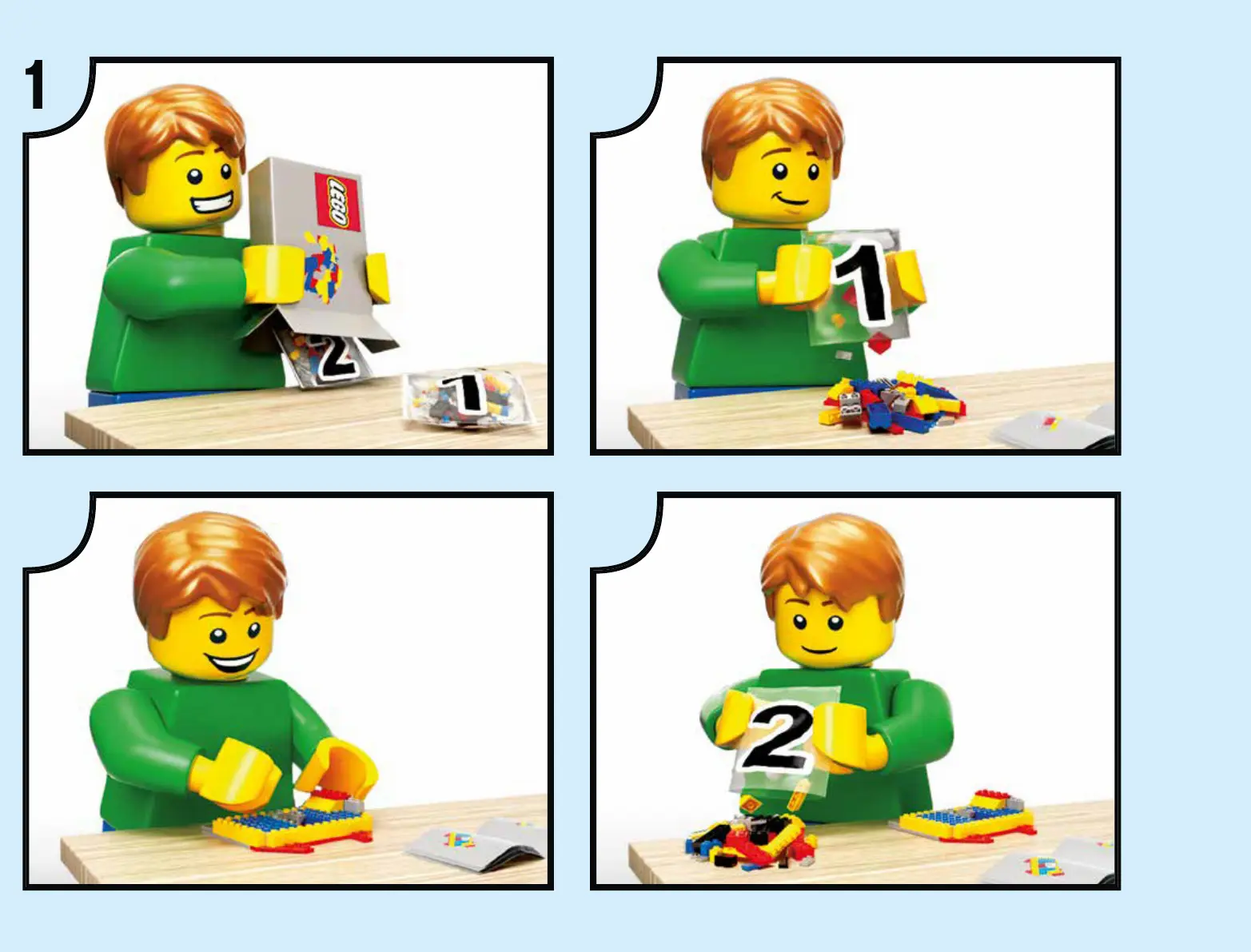 1

LEGO

2

1

1

2