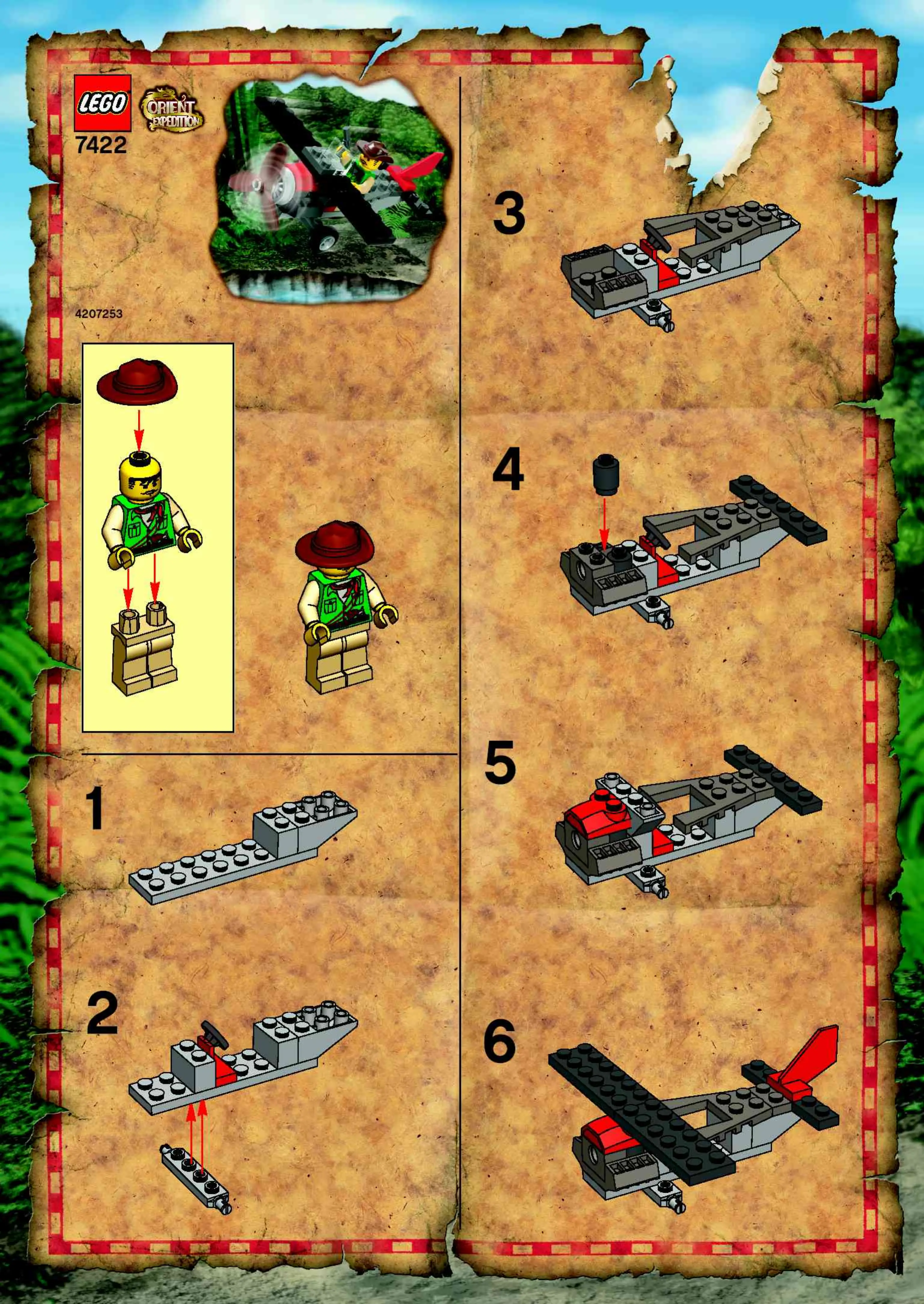 LEGO
ORIENT EXPEDITION
7422

4207253

1

2

3

4

5

6