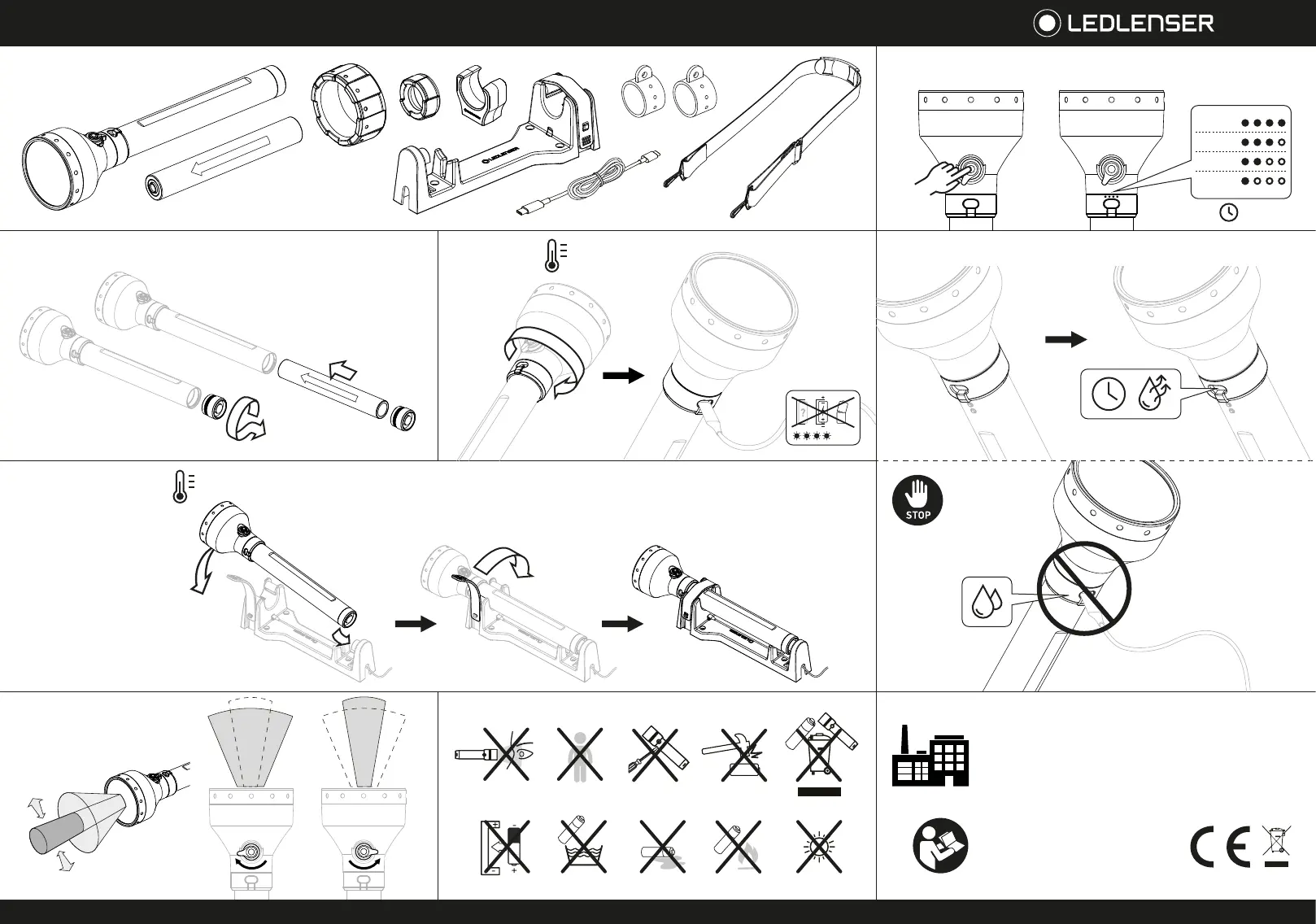 LEDLENSER

LEDLENSER

STOP

CE