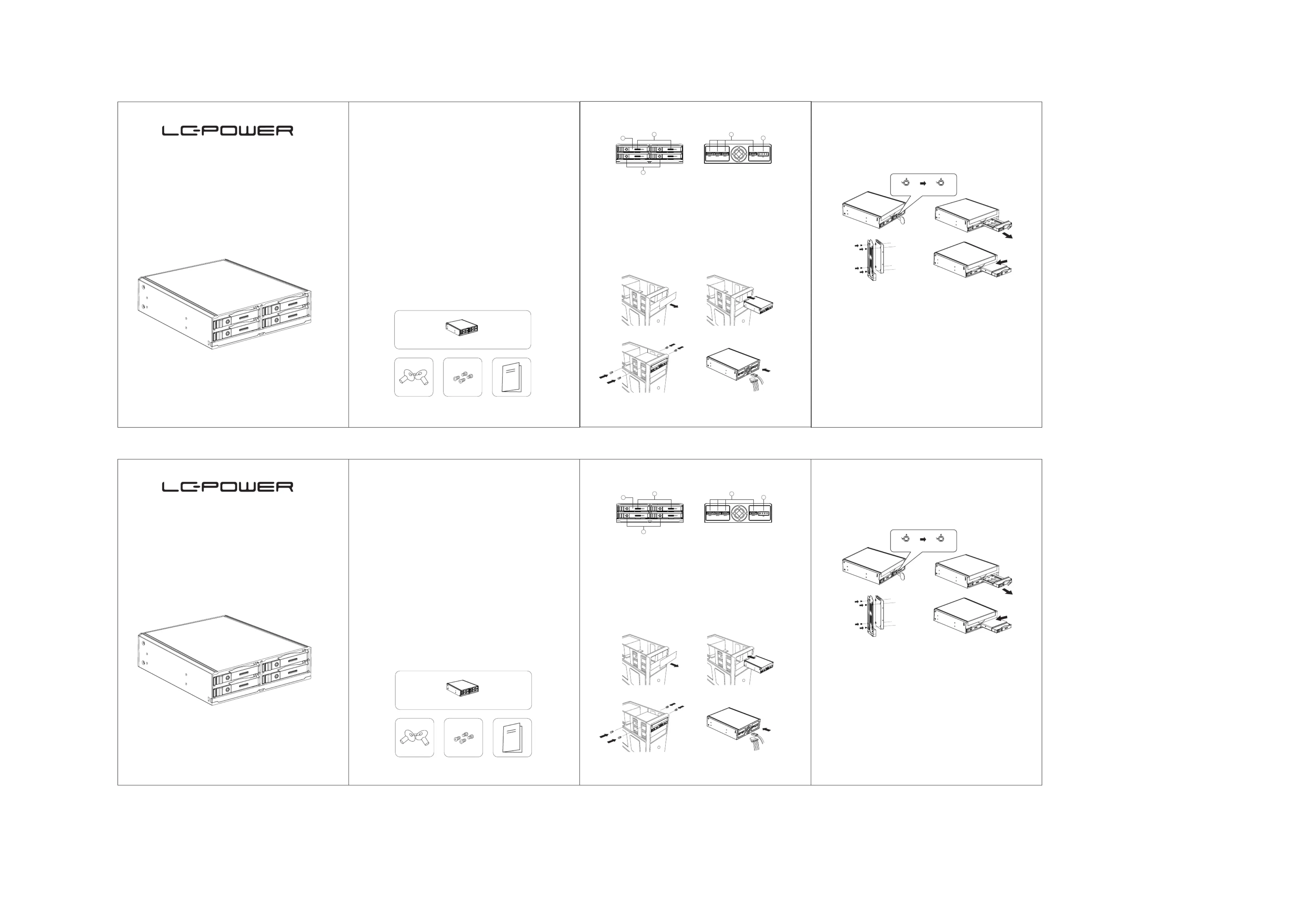 LC-POWER

LC-POWER