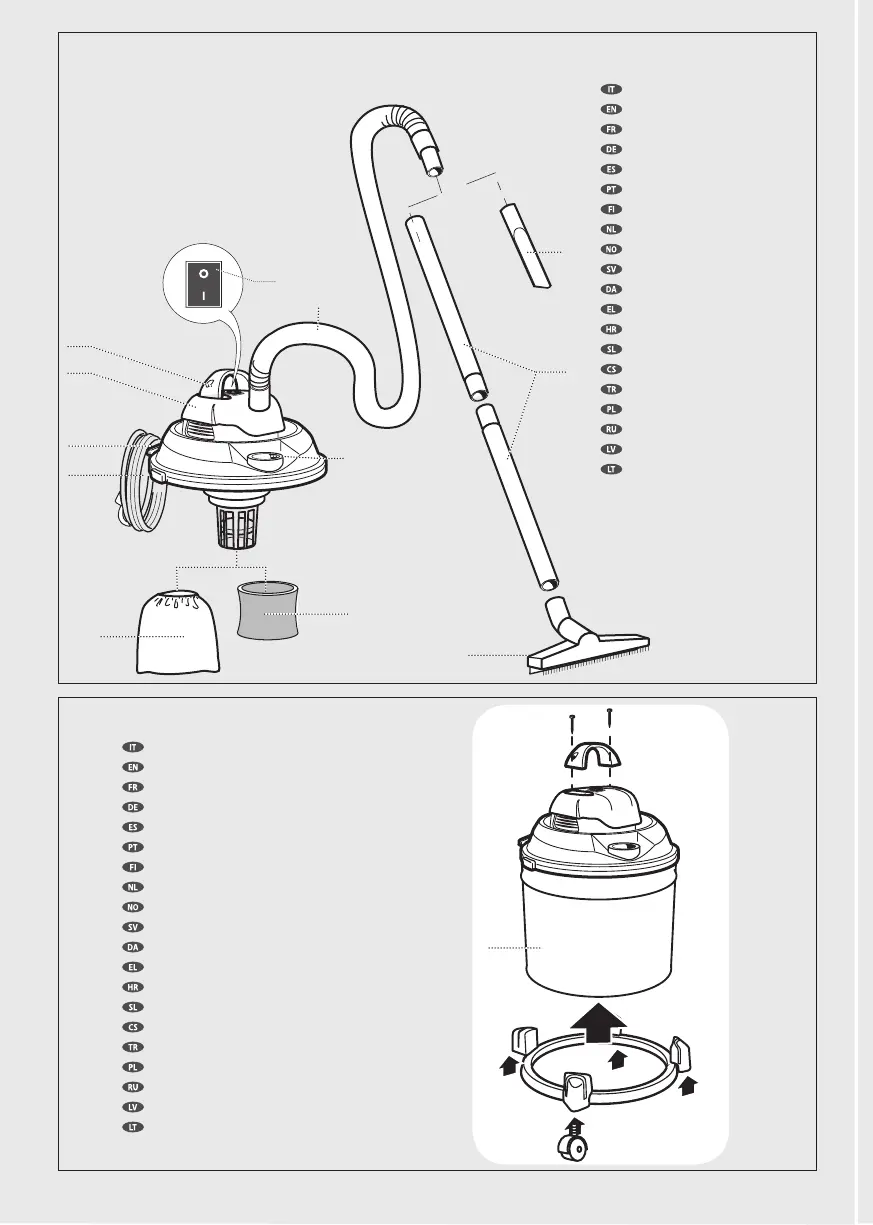 IT
EN
FR
DE
ES
PT
FI
NL
NO
SV
DA
EL
HR
SL
CS
TR
PL
RU
LV
LT

O
I

IT
EN
FR
DE
ES
PT
FI
NL
NO
SV
DA
EL
HR
SL
CS
TR
PL
RU
LV
LT