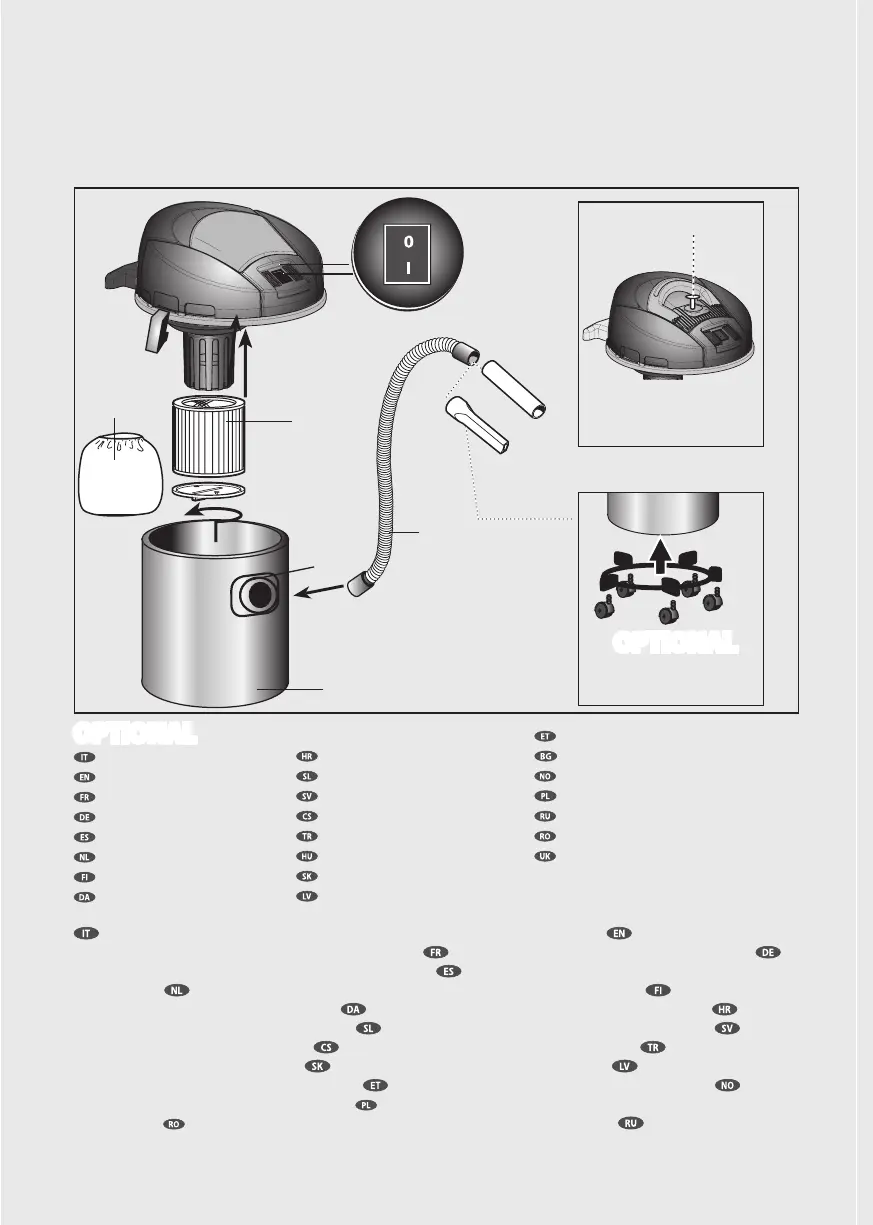 0
I

OPTIONAL

OPTIONAL

IT
EN
FR
DE
ES
NL
FI
DA

HR
SL
SV
CS
TR
HU
SK
LV

ET
BG
NO
PL
RU
RO
UK

IT EN
FR DE
ES
NL FI
DA HR
SL SV
CS TR
SK LV
ET NO
PL
RO RU