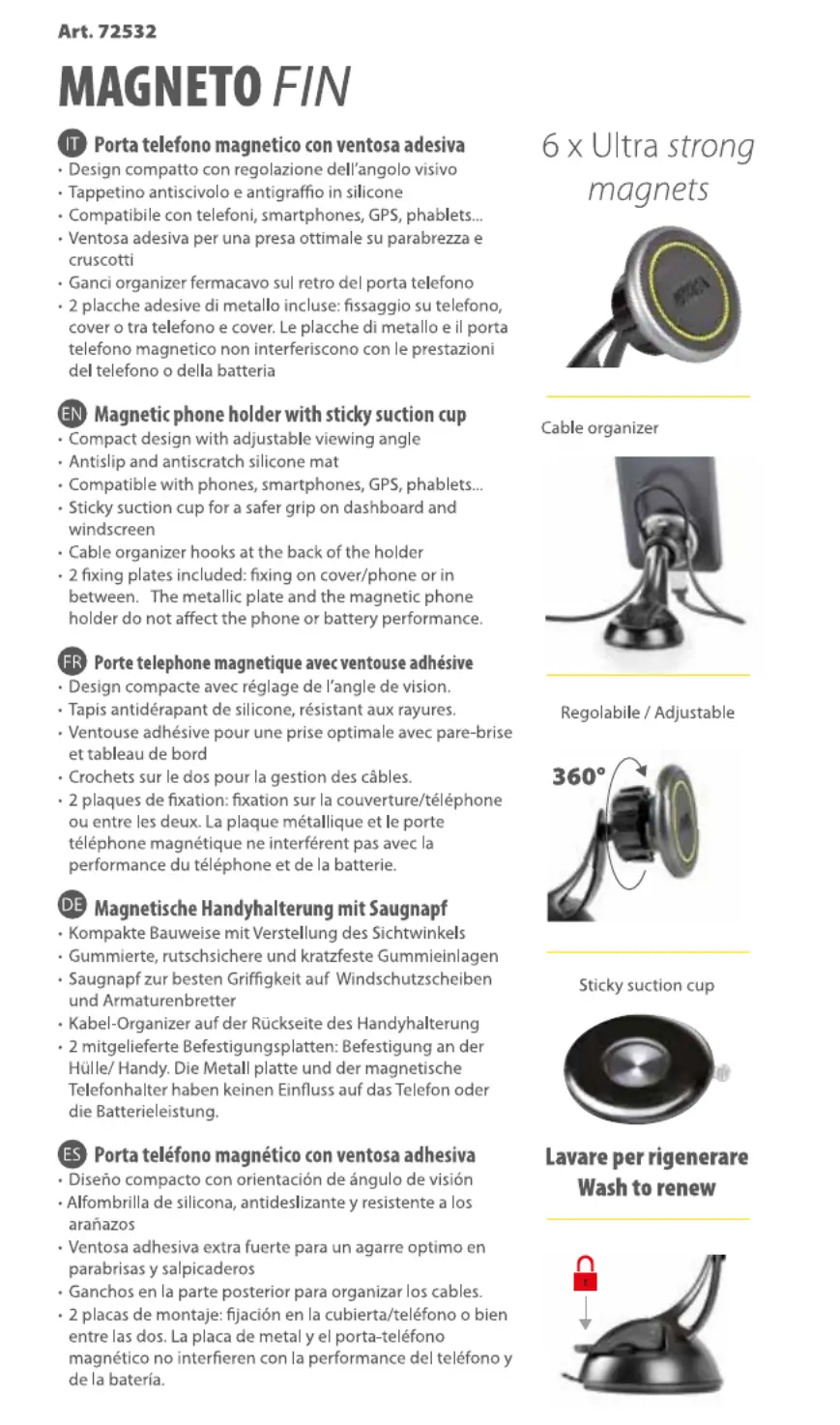 Art. 72532

MAGNETO FIN

IT Porta telefono magnetico con ventosa adesiva
• Design compatto con regolazione dell'angolo visivo
• Tappetino antiscivolo e antigraffio in silicone
• Compatibile con telefoni, smartphones, GPS, phablets...
• Ventosa adesiva per una presa ottimale su parabrezza e cruscotti
• Ganci organizer fermacavo sul retro del porta telefono
• 2 placche adesive di metallo incluse: fissaggio su telefono, cover o tra telefono e cover. Le placche di metallo e il porta telefono magnetico non interferiscono con le prestazioni del telefono o della batteria

EN Magnetic phone holder with sticky suction cup
• Compact design with adjustable viewing angle
• Antislip and antiscratch silicone mat
• Compatible with phones, smartphones, GPS, phablets...
• Sticky suction cup for a safer grip on dashboard and windscreen
• Cable organizer hooks at the back of the holder
• 2 fixing plates included: fixing on cover/phone or in between. The metallic plate and the magnetic phone holder do not affect the phone or battery performance.

FR Porte telephone magnetique avec ventouse adhésive
• Design compacte avec réglage de l'angle de vision.
• Tapis antidérapant de silicone, résistant aux rayures.
• Ventouse adhésive pour une prise optimale avec pare-brise et tableau de bord
• Crochets sur le dos pour la gestion des câbles.
• 2 plaques de fixation: fixation sur la couverture/téléphone ou entre les deux. La plaque métallique et le porte téléphone magnétique ne interférent pas avec la performance du téléphone et de la batterie.

DE Magnetische Handyhalterung mit Saugnapf
• Kompakte Bauweise mit Verstellung des Sichtwinkels
• Gummierte, rutschsichere und kratzfeste Gummieinlagen
• Saugnapf zur besten Griffigkeit auf Windschutzscheiben und Armaturenbretter
• Kabel-Organizer auf der Rückseite des Handyhalterung
• 2 mitgelieferte Befestigungsplatten: Befestigung an der Hülle/ Handy. Die Metall platte und der magnetische Telefonhalter haben keinen Einfluss auf das Telefon oder die Batterieleistung.

ES Porta teléfono magnético con ventosa adhesiva
• Diseño compacto con orientación de ángulo de visión
• Alfombrilla de silicona, antideslizante y resistente a los arañazos
• Ventosa adhesiva extra fuerte para un agarre optimo en parabrisas y salpicaderos
• Ganchos en la parte posterior para organizar los cables.
• 2 placas de montaje: fijación en la cubierta/teléfono o bien entre las dos. La placa de metal y el porta-teléfono magnético no interfieren con la performance del teléfono y de la batería.

6 x Ultra strong magnets

Cable organizer

Regolabile / Adjustable

360°

Sticky suction cup

Lavare per rigenerare
Wash to renew