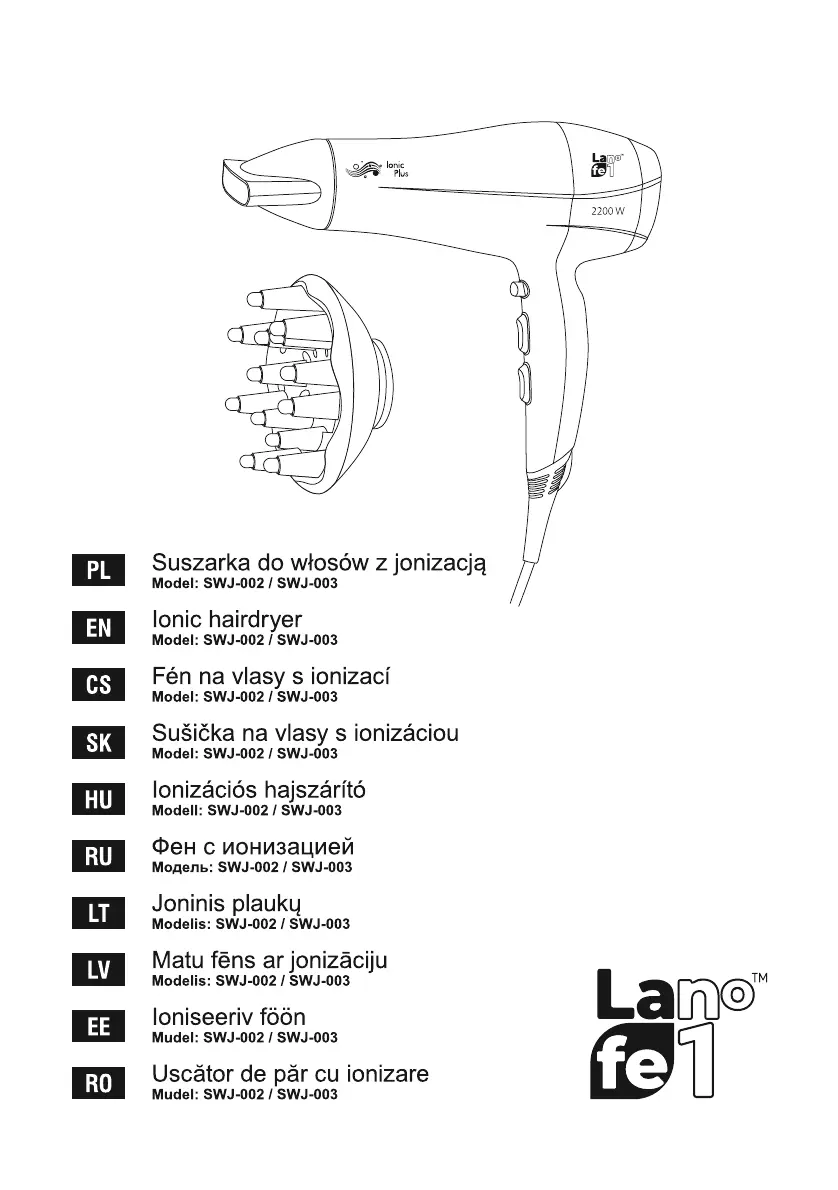 Ionic Plus

Lano fe1

2200 W

PL
Suszarka do włosów z jonizacją
Model: SWJ-002 / SWJ-003

EN
Ionic hairdryer
Model: SWJ-002 / SWJ-003

CS
Fén na vlasy s ionizací
Model: SWJ-002 / SWJ-003

SK
Sušička na vlasy s ionizáciou
Model: SWJ-002 / SWJ-003

HU
Ionizációs hajszárító
Modell: SWJ-002 / SWJ-003

RU
Фен с ионизацией
Модель: SWJ-002 / SWJ-003

LT
Joninis plaukų
Modelis: SWJ-002 / SWJ-003

LV
Matu fēns ar jonizāciju
Modelis: SWJ-002 / SWJ-003

EE
Ioniseeriv föön
Mudel: SWJ-002 / SWJ-003

RO
Uscător de păr cu ionizare
Mudel: SWJ-002 / SWJ-003

Lano fe1 TM