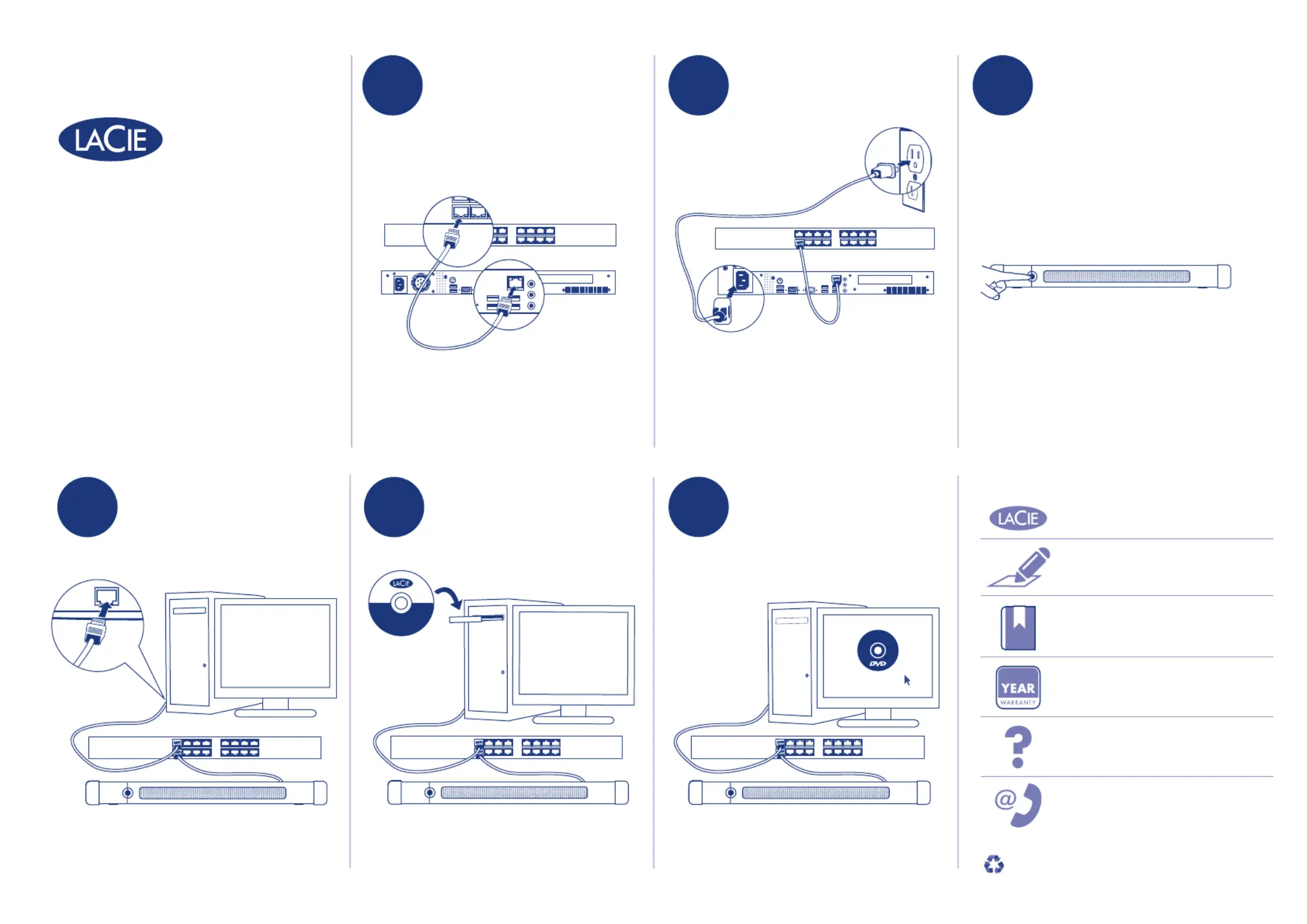 LACIE

LACIE

DVD

LACIE

YEAR
WARRANTY

?

@