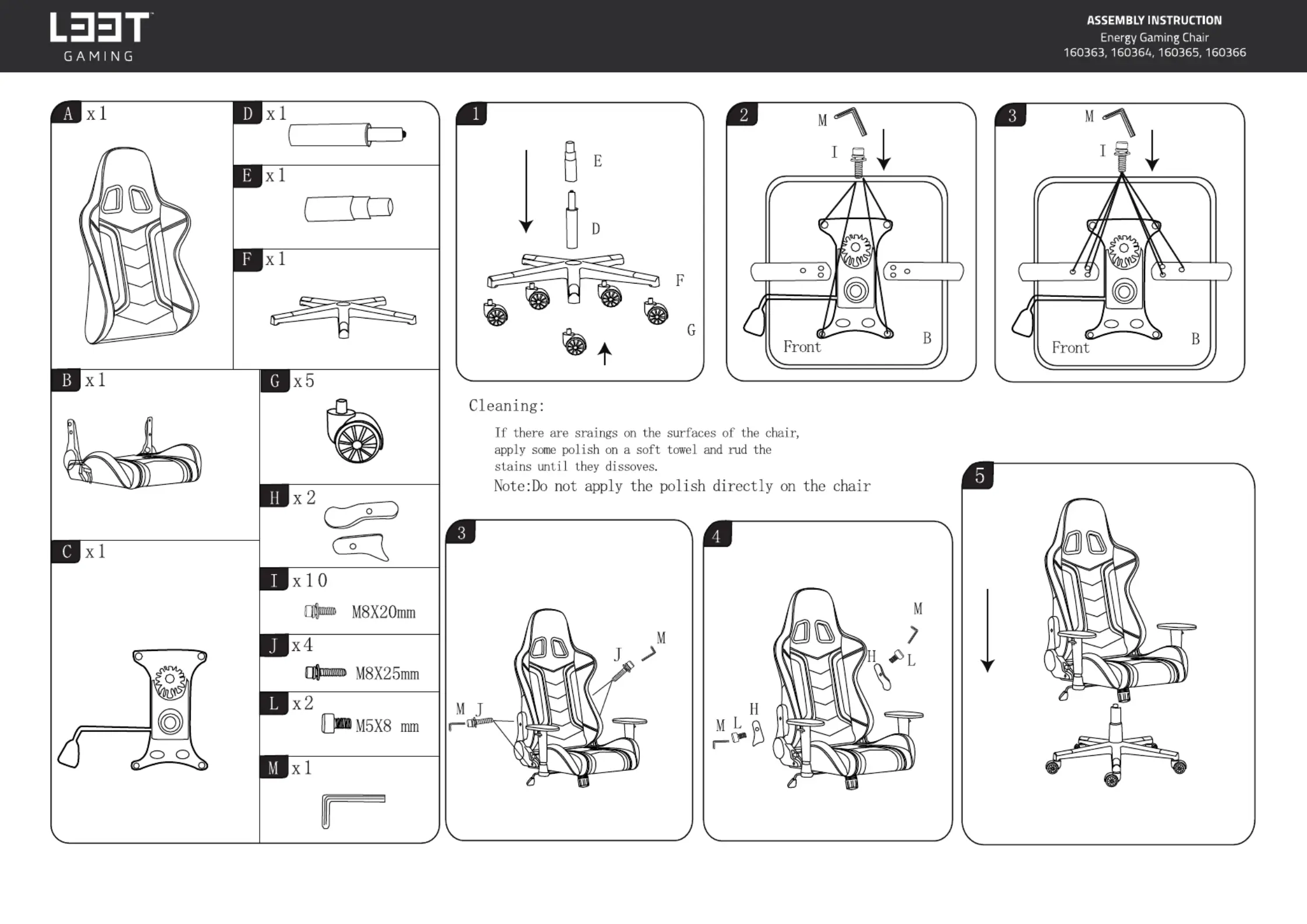 L33T GAMING

ASSEMBLY INSTRUCTION
Energy Gaming Chair
160363, 160364, 160365, 160366

A x1

D x1

E x1

F x1

B x1

G x5

H x2

C x1

I x10
M8X20mm

J x4
M8X25mm

L x2
M5X8 mm

M x1

1
E
D
F
G

2
M
I
Front
B

3
M
I
Front
B

Cleaning:

If there are sraings on the surfaces of the chair, apply some polish on a soft towel and rud the stains until they dissoves.

Note:Do not apply the polish directly on the chair

3
J
M
M J

4
M
H
L
H
M L

5