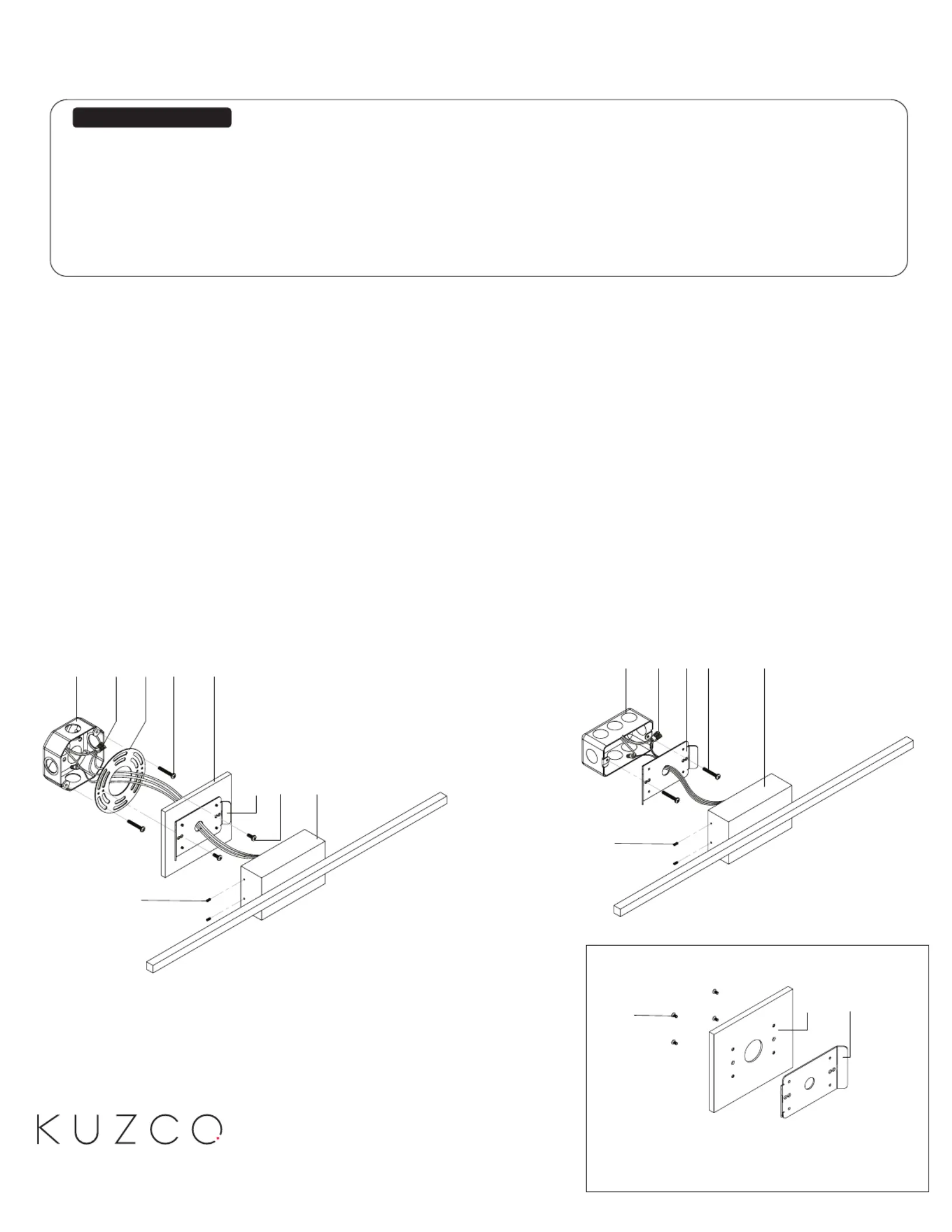 KUZCO