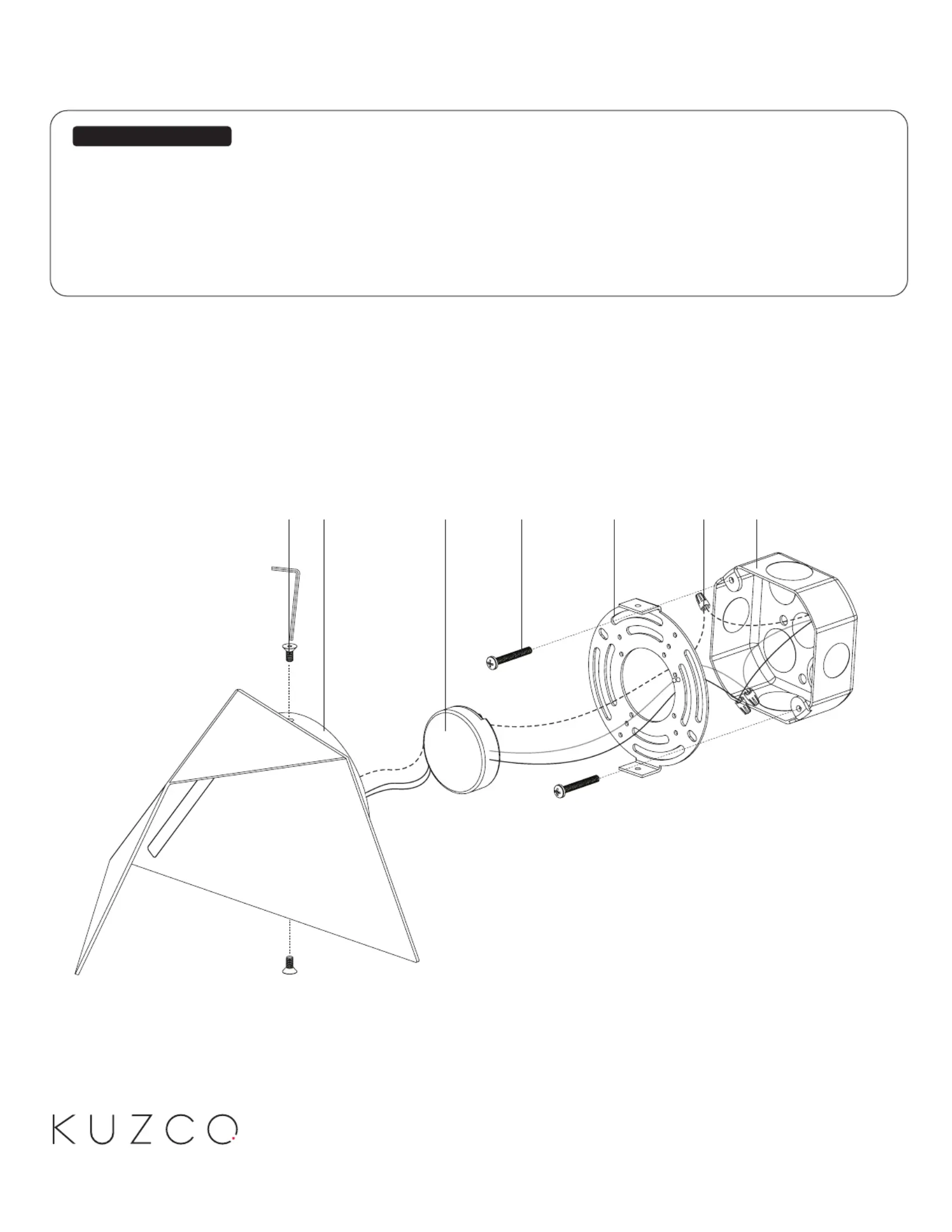 KUZCO