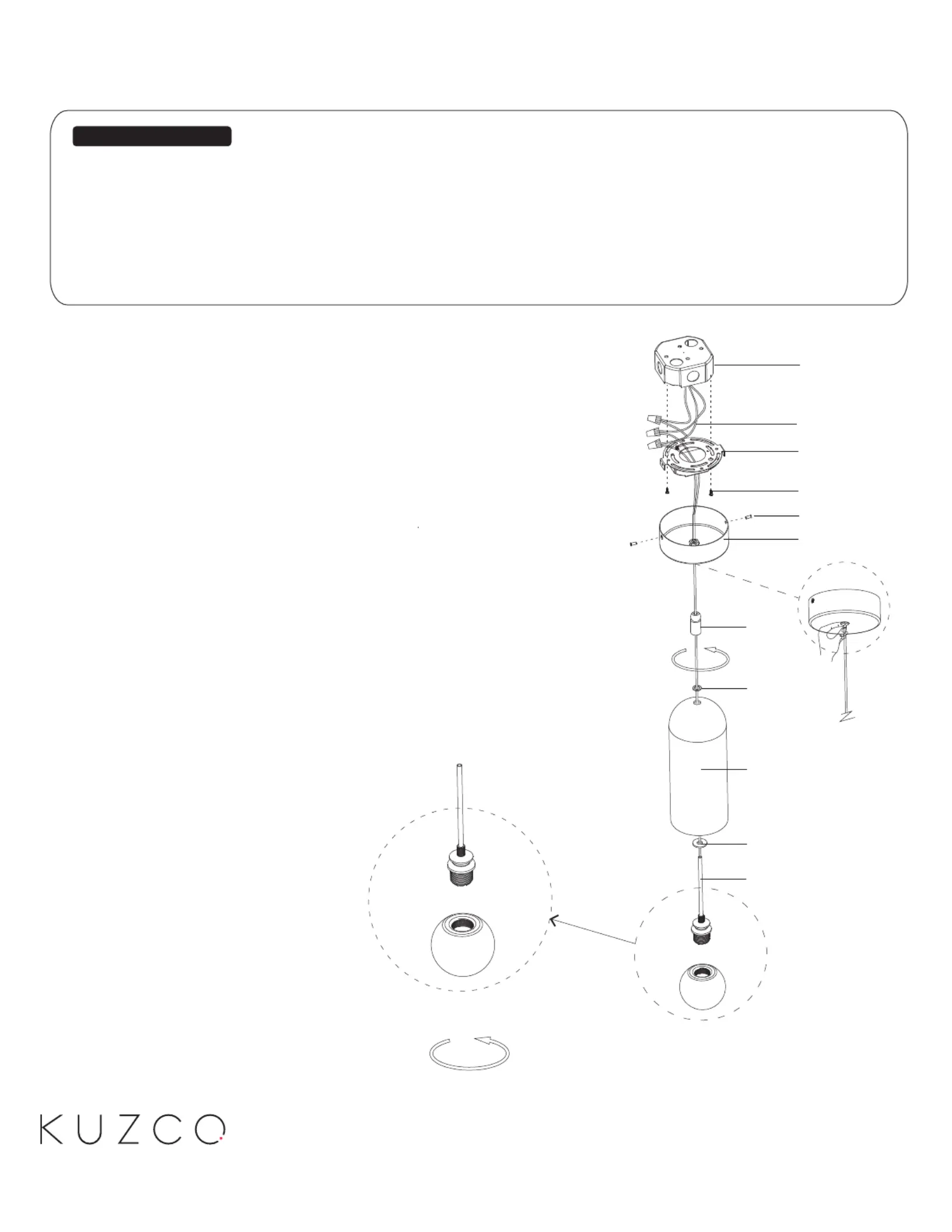 KUZCO