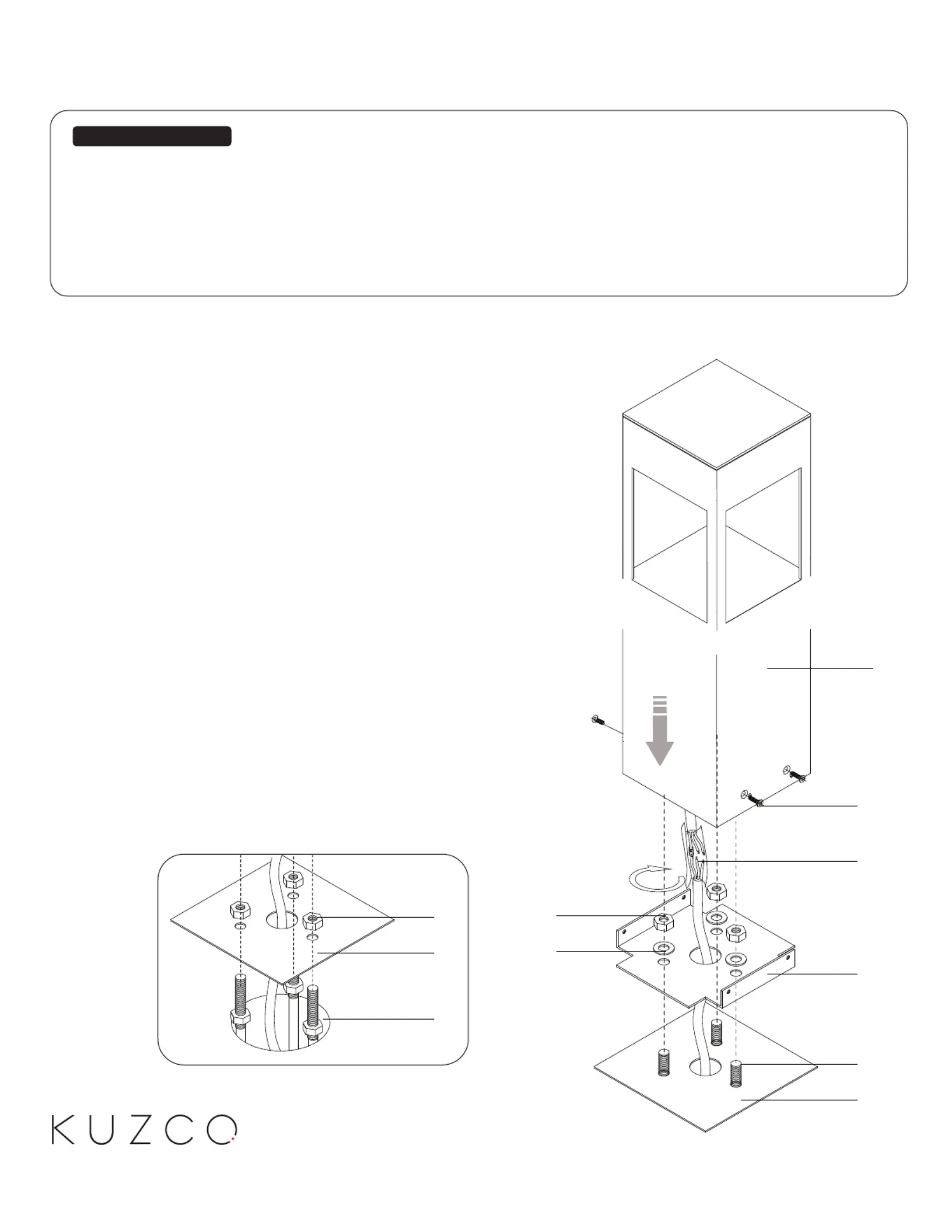 KUZCO